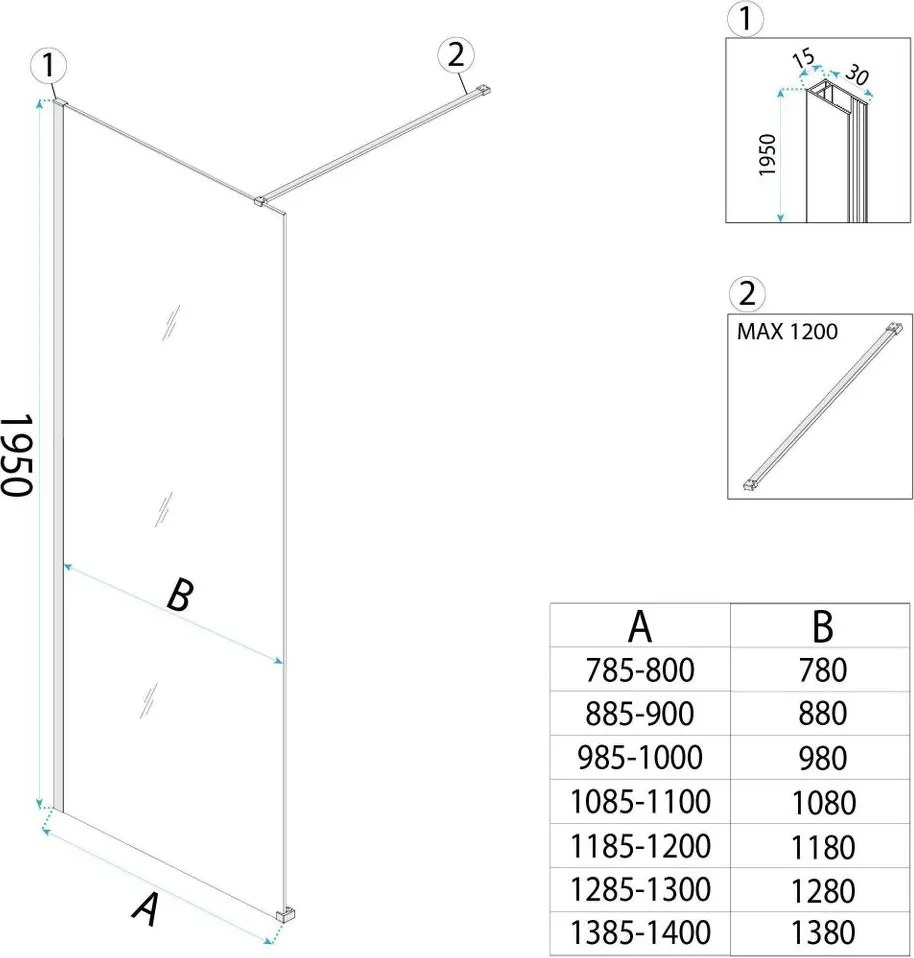 1

2

1950

B

A

1

15

30

1950

2

MAX 1200

| A | B |
|---|---|
| 785-800 | 780 |
| 885-900 | 880 |
| 985-1000 | 980 |
| 1085-1100 | 1080 |
| 1185-1200 | 1180 |
| 1285-1300 | 1280 |
| 1385-1400 | 1380 |