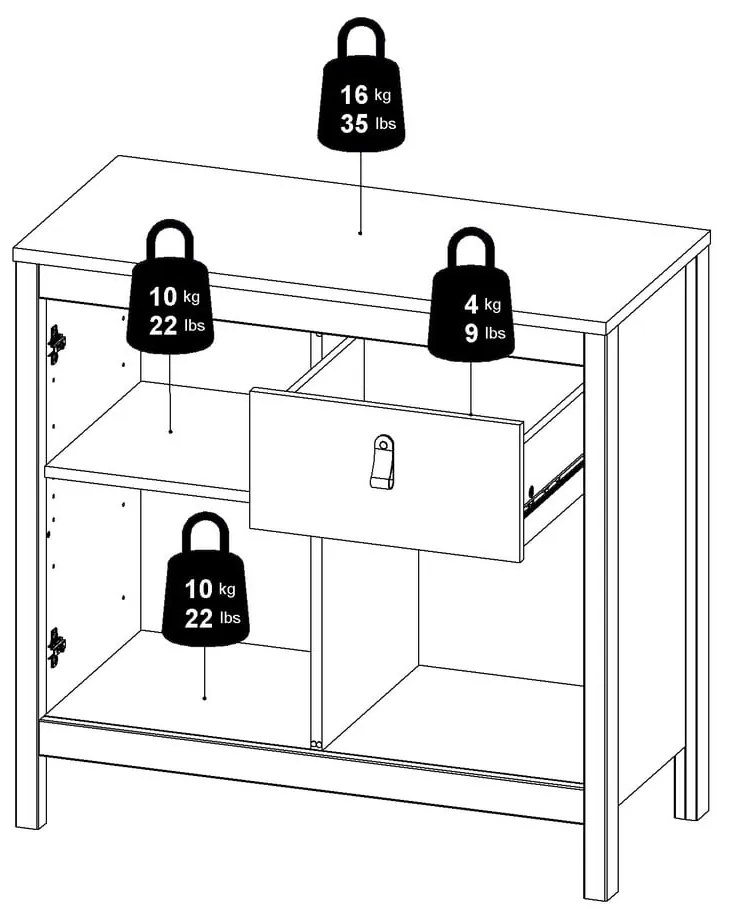 16 kg
35 lbs

10 kg
22 lbs

4 kg
9 lbs

10 kg
22 lbs