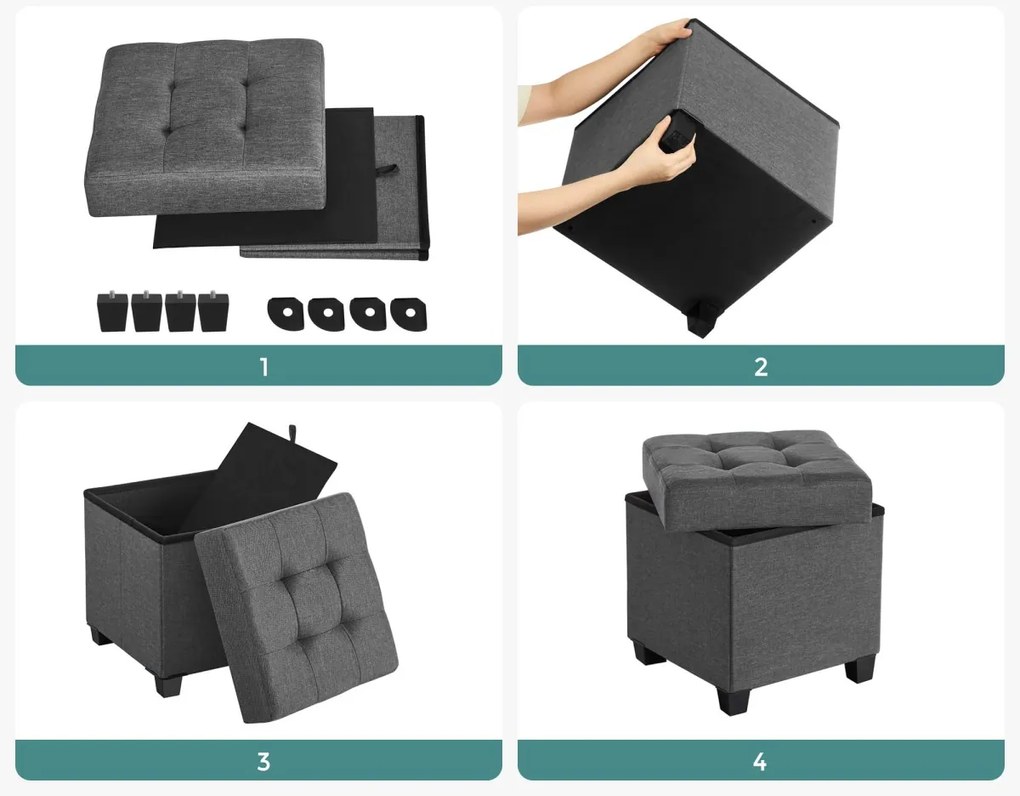 1

2

3

4