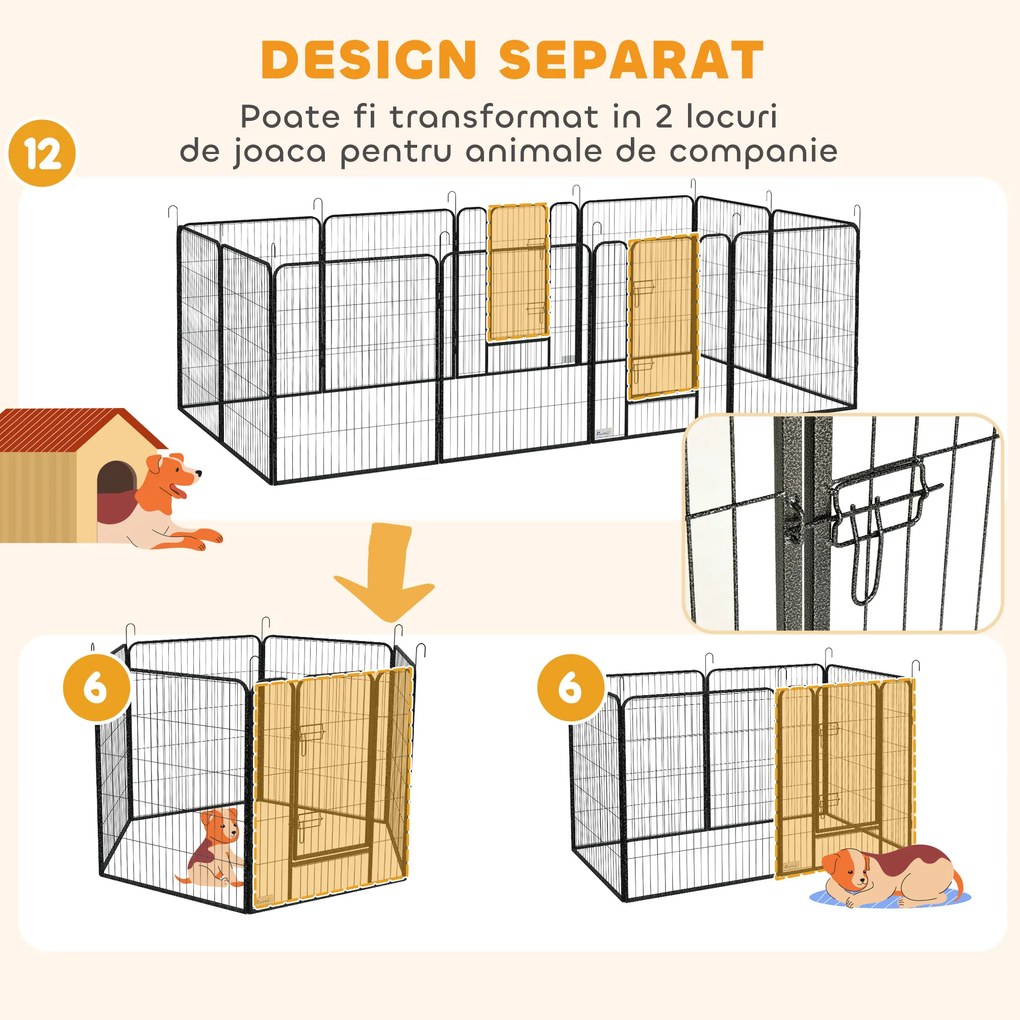 DESIGN SEPARAT

Poate fi transformat in 2 locuri de joaca pentru animale de companie

12

6

6