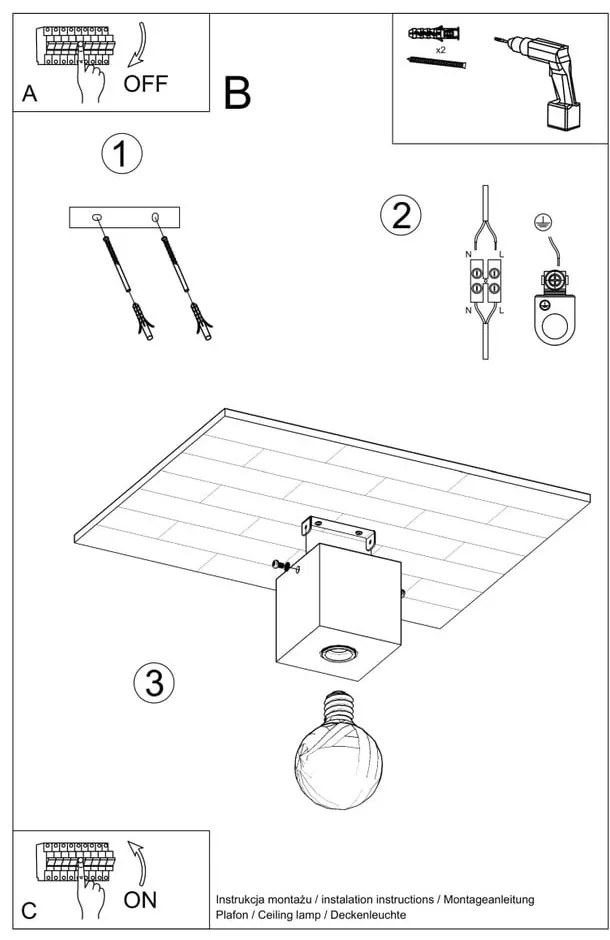 A OFF

B

x2

1

2

N L

N L

3

C ON

Instrukcja montażu / instalation instructions / Montageanleitung
Plafon / Ceiling lamp / Deckenleuchte