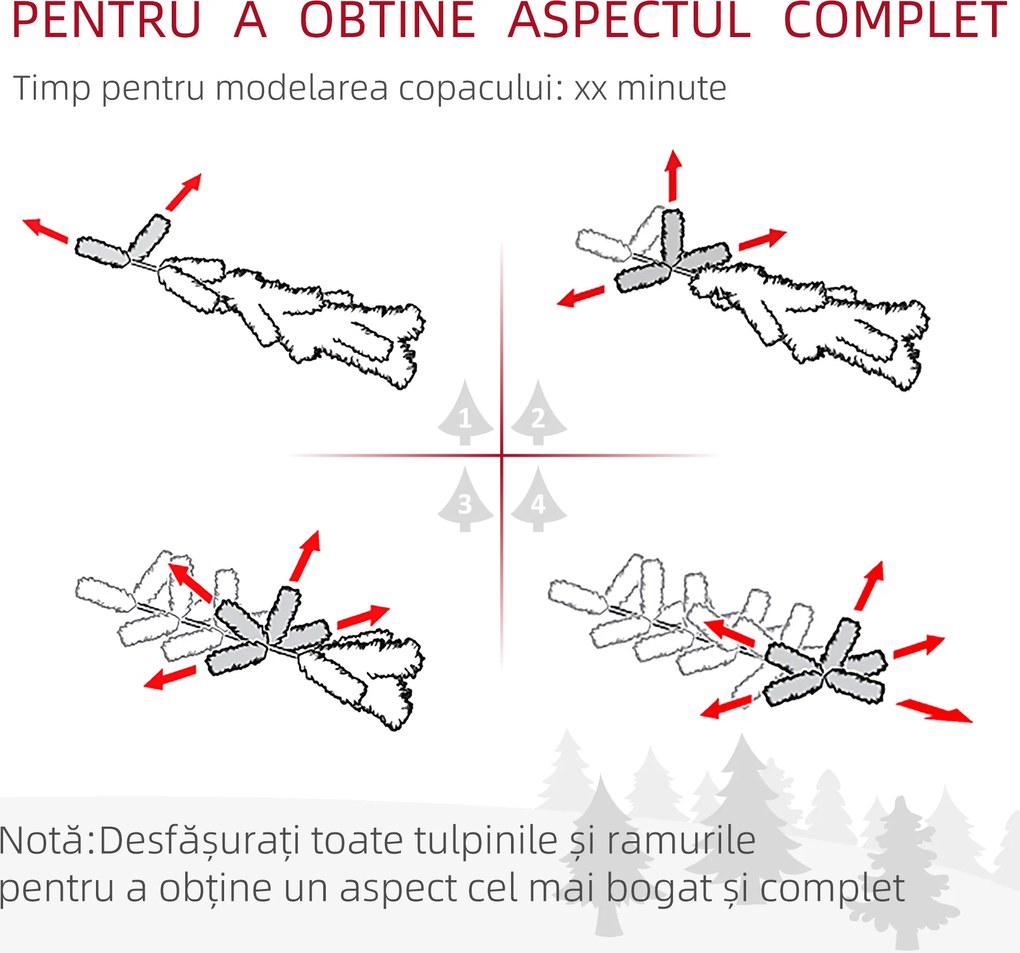 PENTRU A OBTINE ASPECTUL COMPLET

Timp pentru modelarea copacului: xx minute

1
2
3
4

Notă:Desfășurați toate tulpinile și ramurile pentru a obține un aspect cel mai bogat și complet