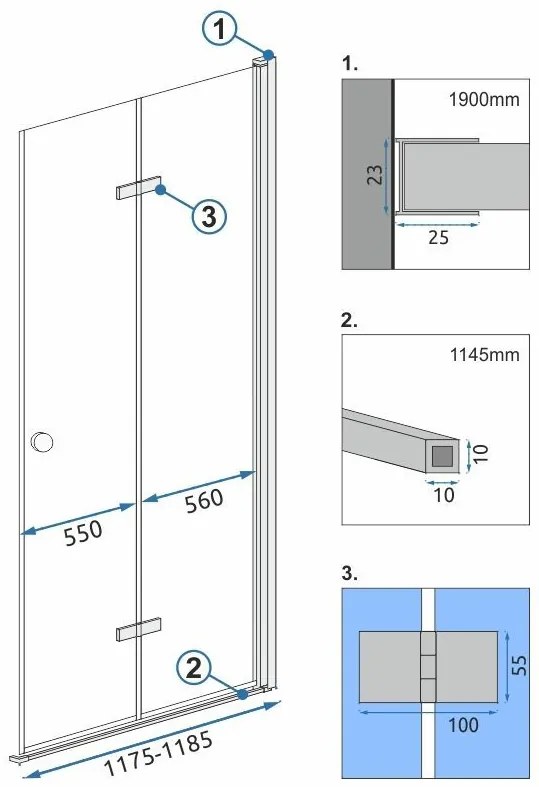 1

3

550

560

2

1175-1185

1.

1900mm

23

25

2.

1145mm

10

10

3.

55

100