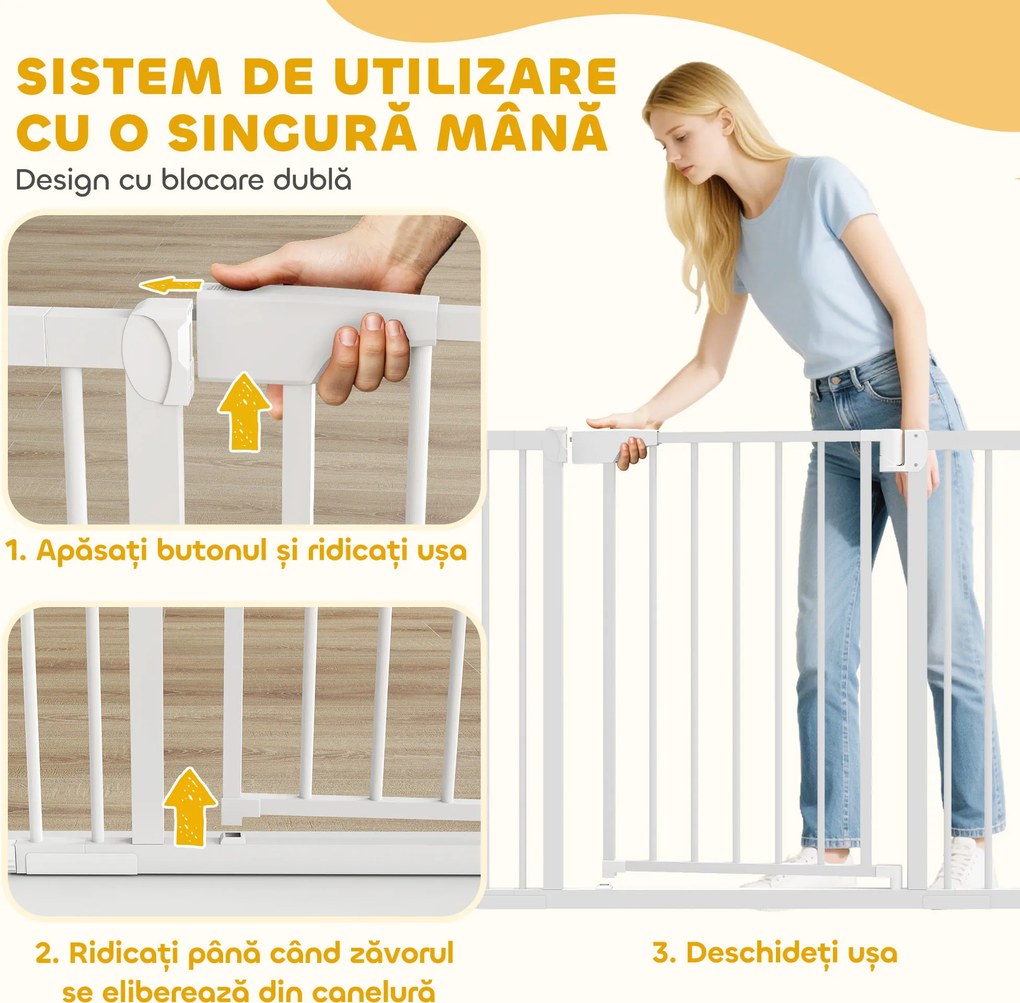 SISTEM DE UTILIZARE CU O SINGURĂ MÂNĂ

Design cu blocare dublă

1. Apăsați butonul și ridicați ușa

2. Ridicați până când zăvorul se eliberează din canelură

3. Deschideți ușa