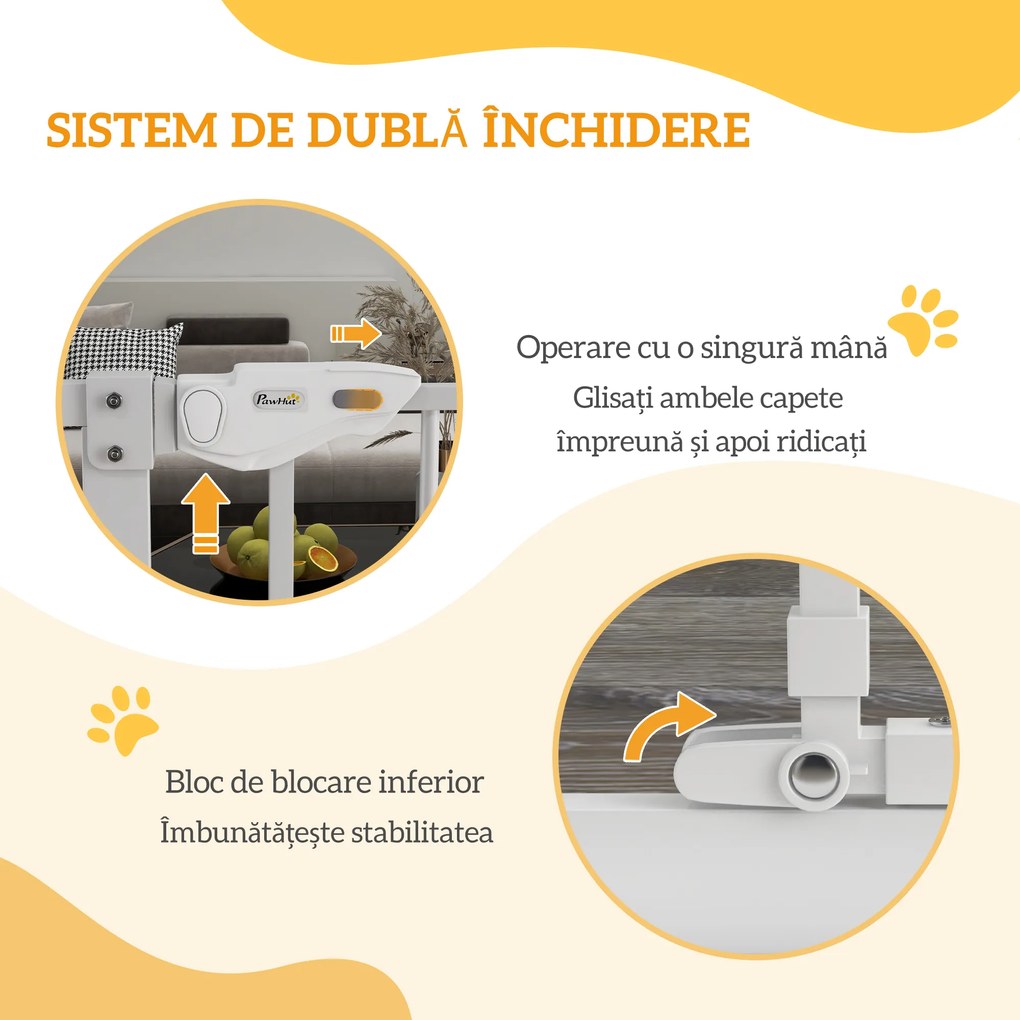 SISTEM DE DUBLĂ ÎNCHIDERE

PawHut

Operare cu o singură mână
Glisați ambele capete împreună și apoi ridicați

Bloc de blocare inferior
Îmbunătățește stabilitatea