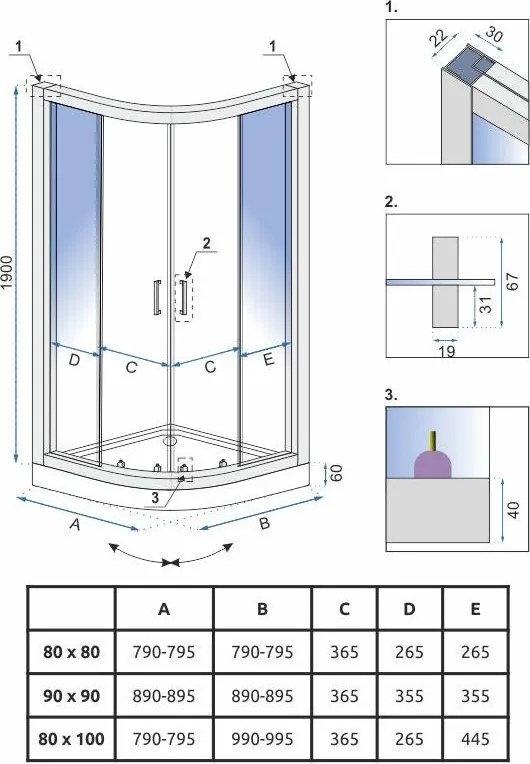 1
1
1900
2
D
C
C
E
3
60
A
B

1.
22
30

2.
67
31
19

3.
40

|  | A | B | C | D | E |
|---|---|---|---|---|---|
| 80 x 80 | 790-795 | 790-795 | 365 | 265 | 265 |
| 90 x 90 | 890-895 | 890-895 | 365 | 355 | 355 |
| 80 x 100 | 790-795 | 990-995 | 365 | 265 | 445 |