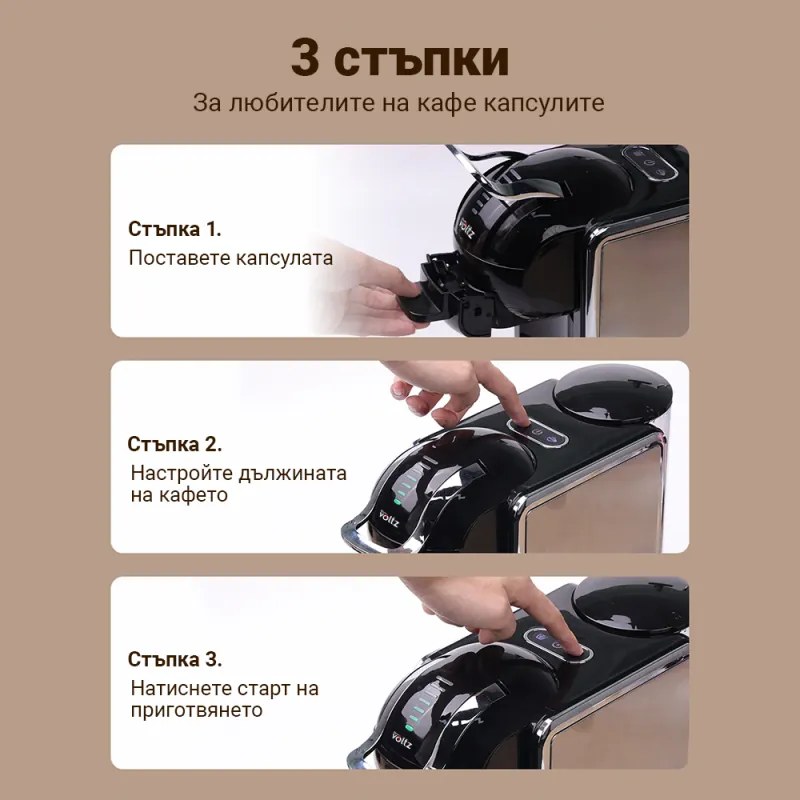 3 стъпки

За любителите на кафе капсулите

Стъпка 1.

Поставете капсулата

voltz

Стъпка 2.

Настройте дължината на кафето

voltz

Стъпка 3.

Натиснете старт на приготвянето

voltz