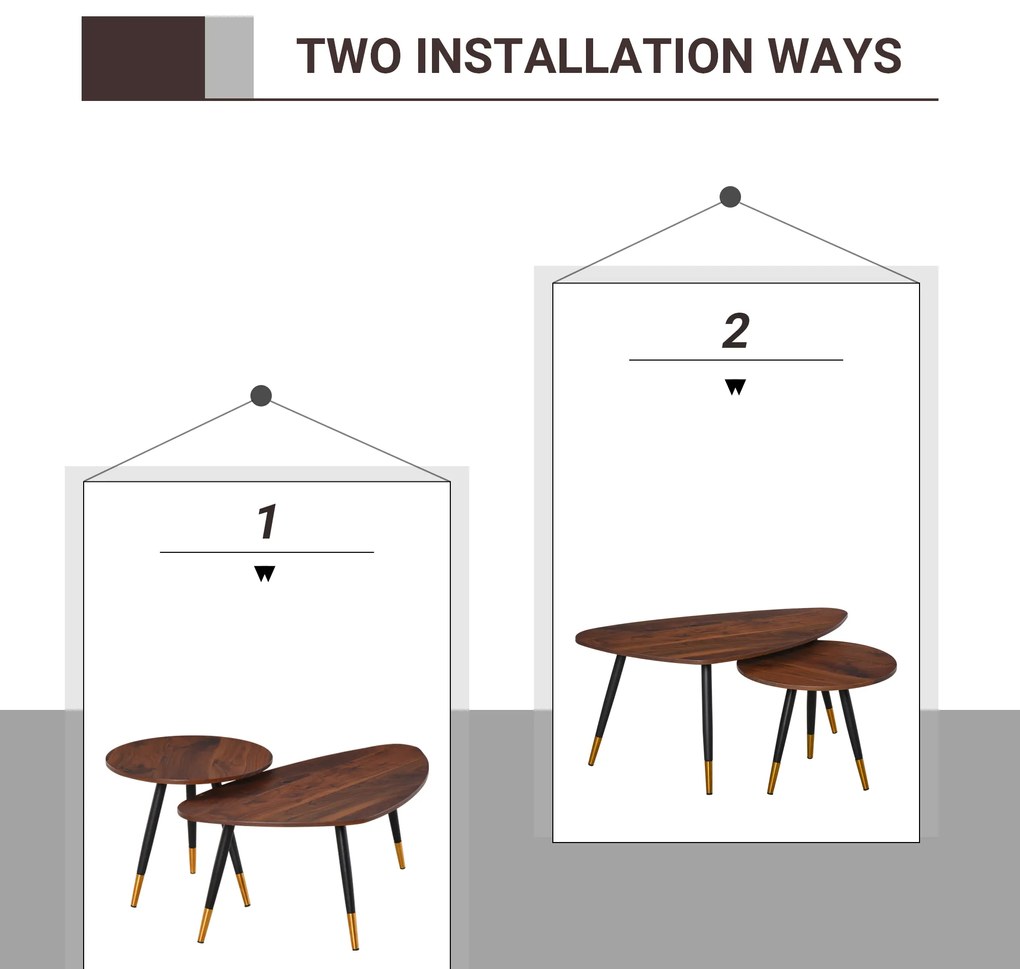 TWO INSTALLATION WAYS

1

2