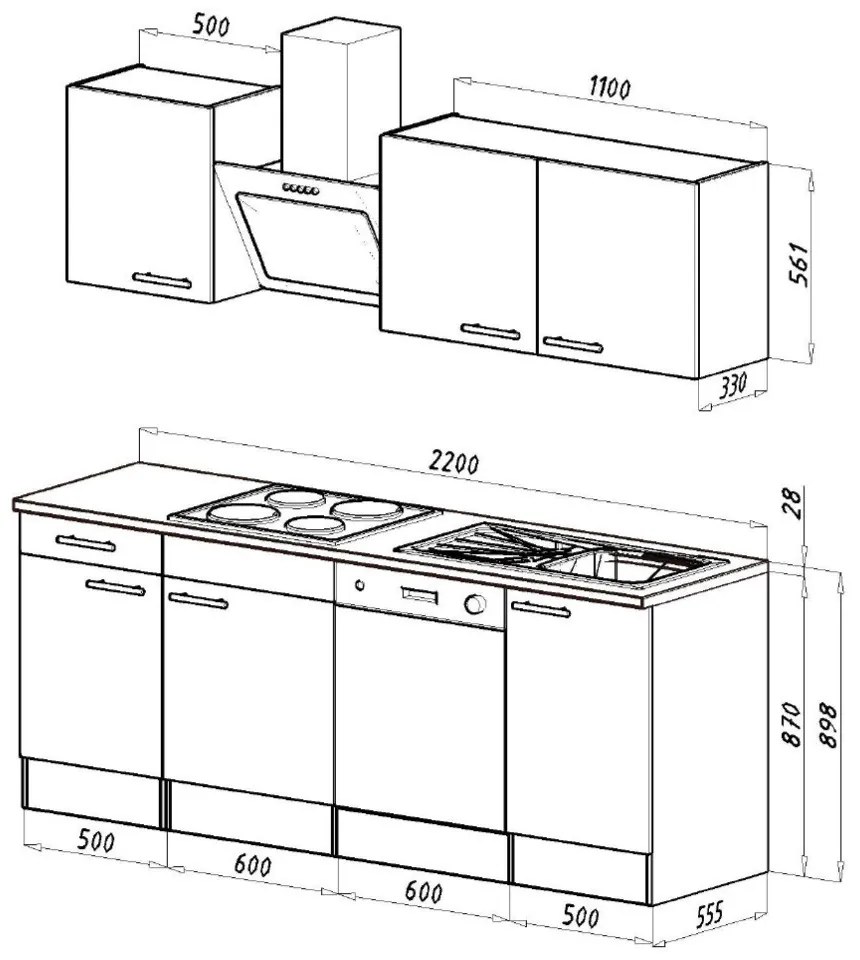 500
1100
561
330
2200
28
870
898
500
600
600
500
555