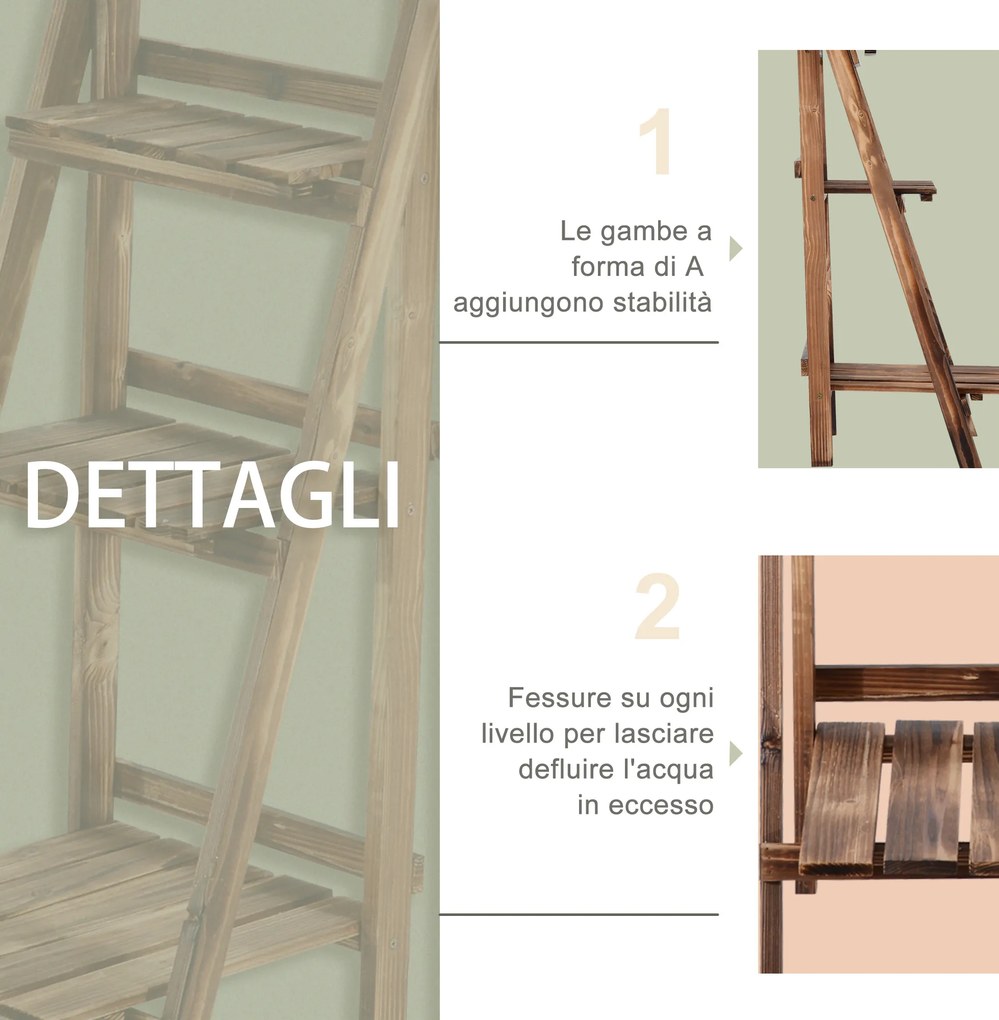 DETTAGLI

1

Le gambe a forma di A aggiungono stabilità

2

Fessure su ogni livello per lasciare defluire l'acqua in eccesso