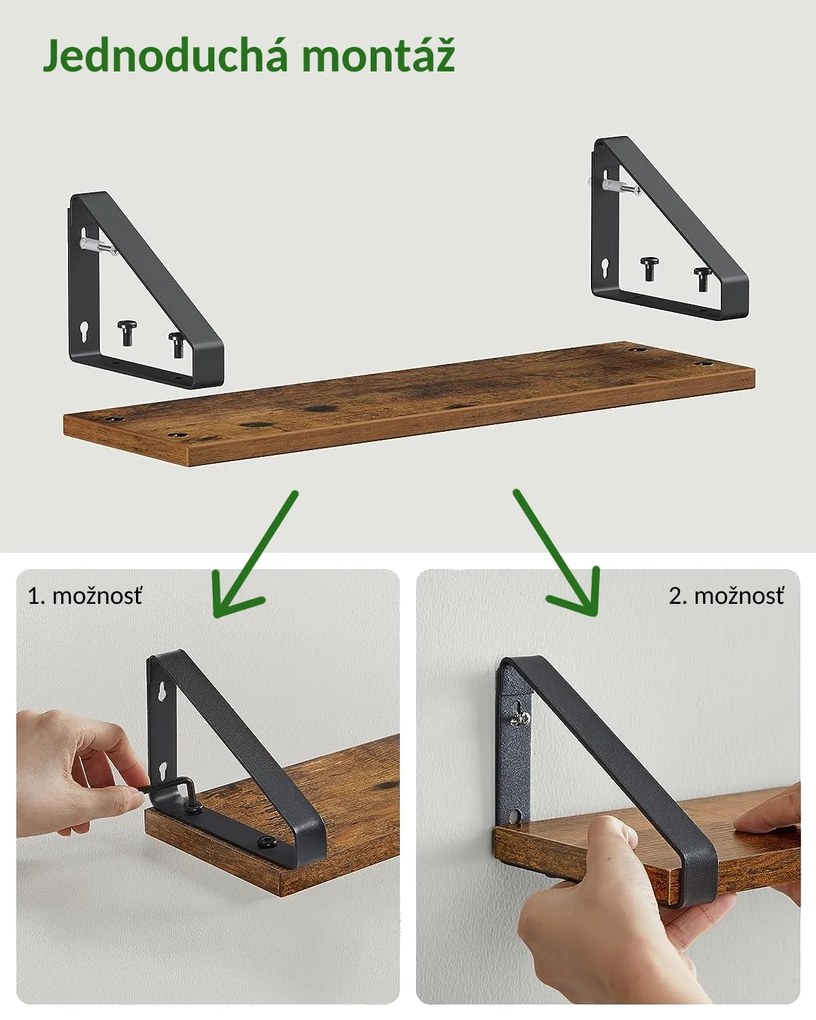 Jednoduchá montáž

1. možnosť

2. možnosť