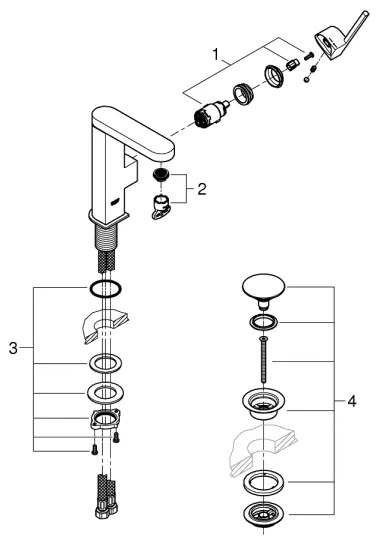 1
2
3
4