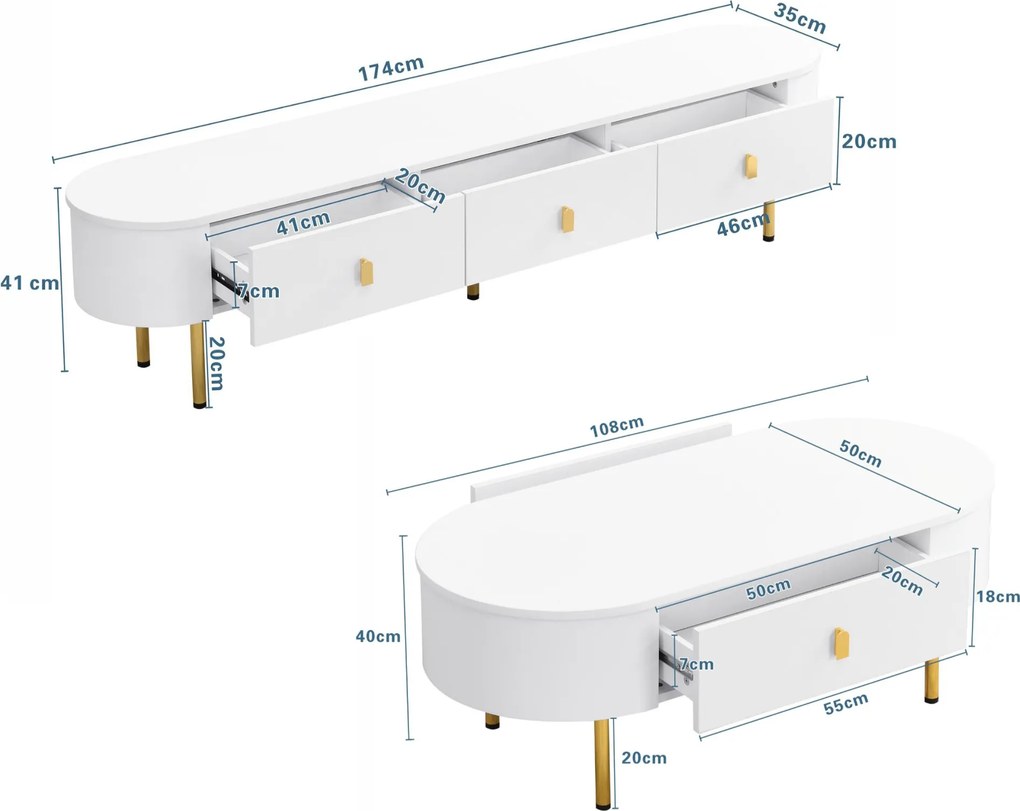 174cm
35cm
20cm
20cm
41cm
46cm
41 cm
7cm
20cm

108cm
50cm
50cm
20cm
18cm
40cm
7cm
55cm
20cm