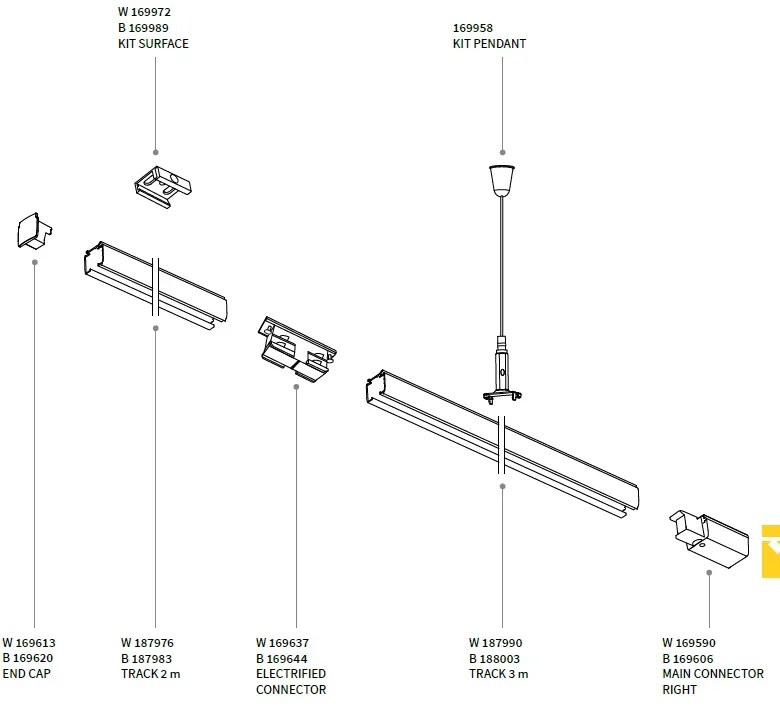 W 169972
B 169989
KIT SURFACE

169958
KIT PENDANT

W 169613
B 169620
END CAP

W 187976
B 187983
TRACK 2 m

W 169637
B 169644
ELECTRIFIED CONNECTOR

W 187990
B 188003
TRACK 3 m

W 169590
B 169606
MAIN CONNECTOR RIGHT