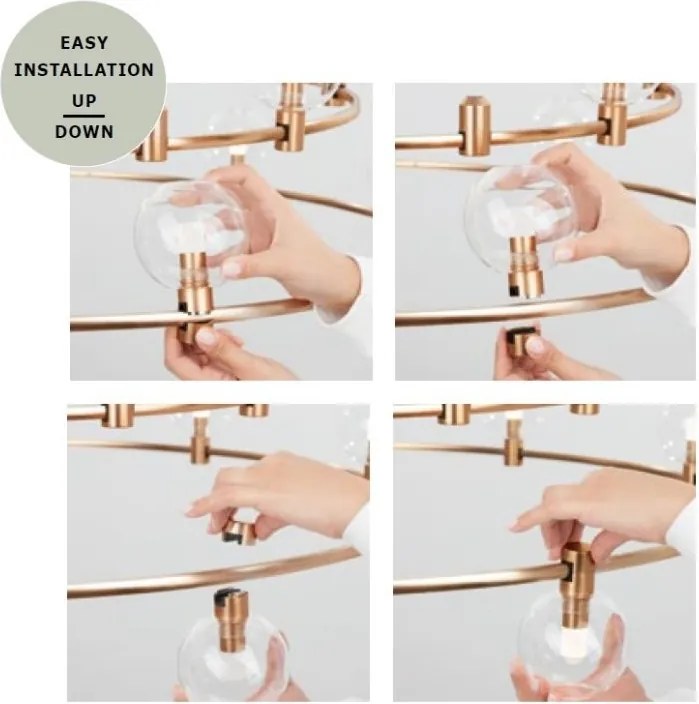 EASY INSTALLATION

UP

DOWN