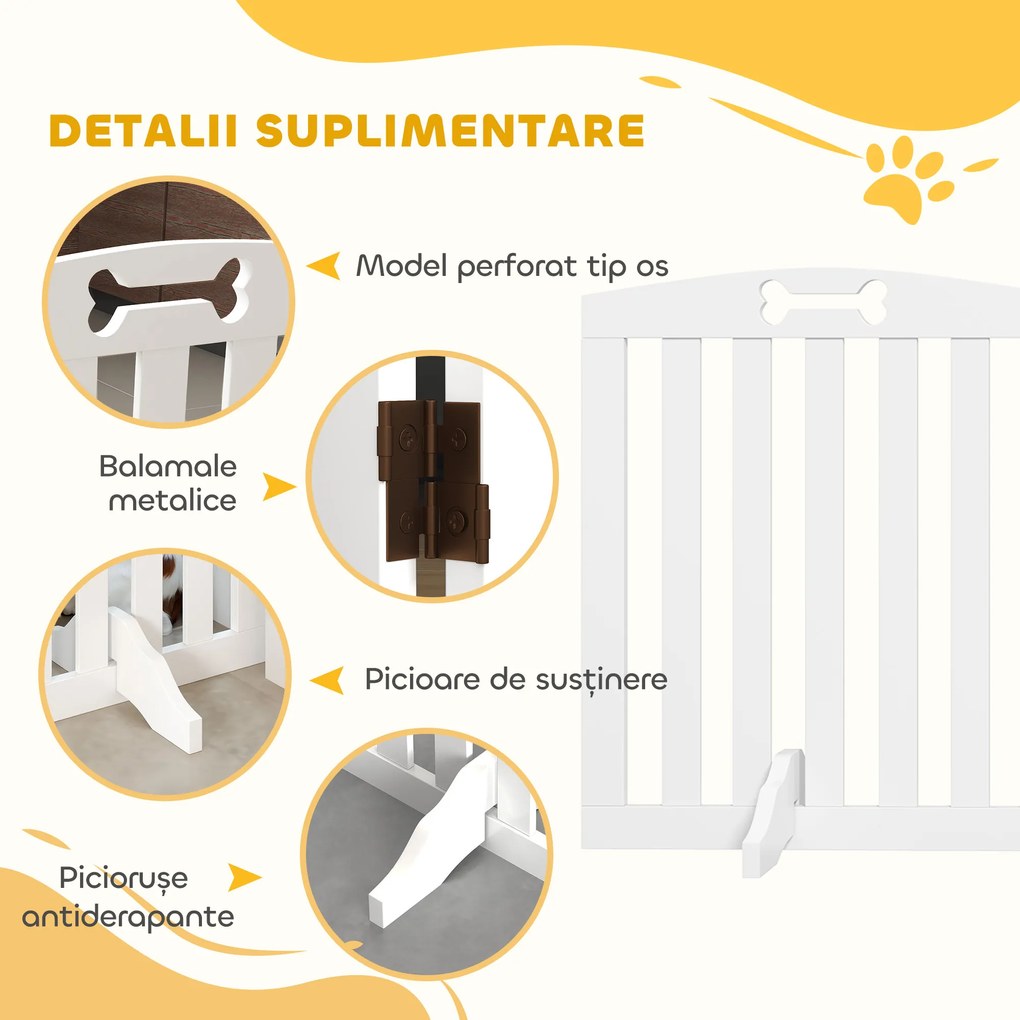 DETALII SUPLIMENTARE

Model perforat tip os

Balamale metalice

Picioare de susținere

Piciorușe antiderapante