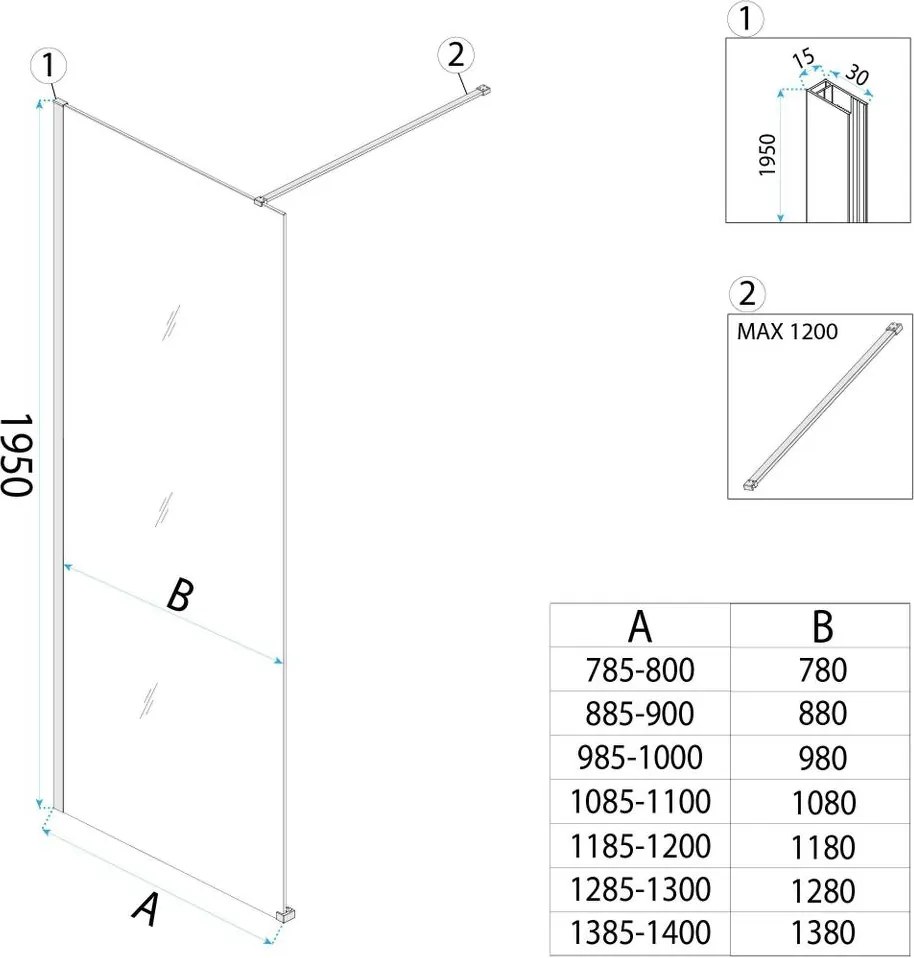 1

2

1950

B

A

1

15

30

1950

2

MAX 1200

| A | B |
|---|---|
| 785-800 | 780 |
| 885-900 | 880 |
| 985-1000 | 980 |
| 1085-1100 | 1080 |
| 1185-1200 | 1180 |
| 1285-1300 | 1280 |
| 1385-1400 | 1380 |