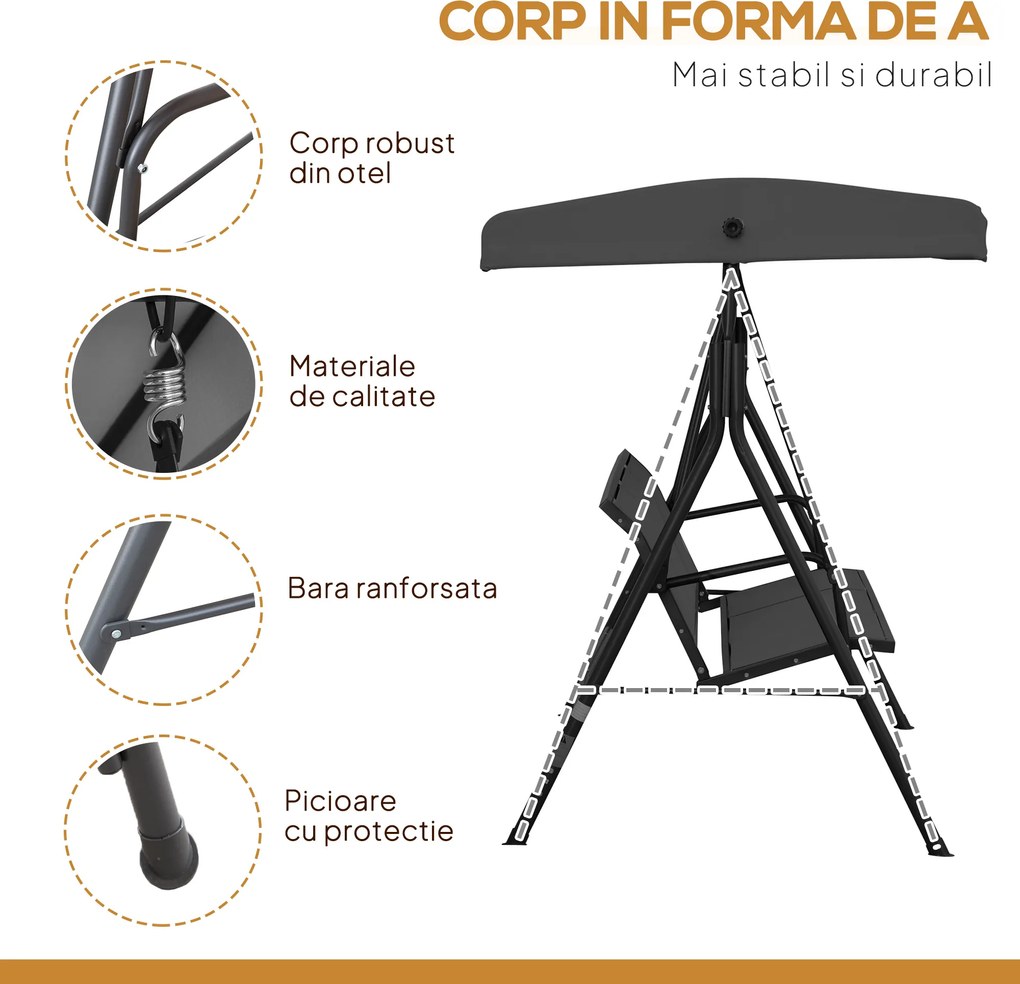 CORP IN FORMA DE A
Mai stabil si durabil

Corp robust din otel

Materiale de calitate

Bara ranforsata

Picioare cu protectie