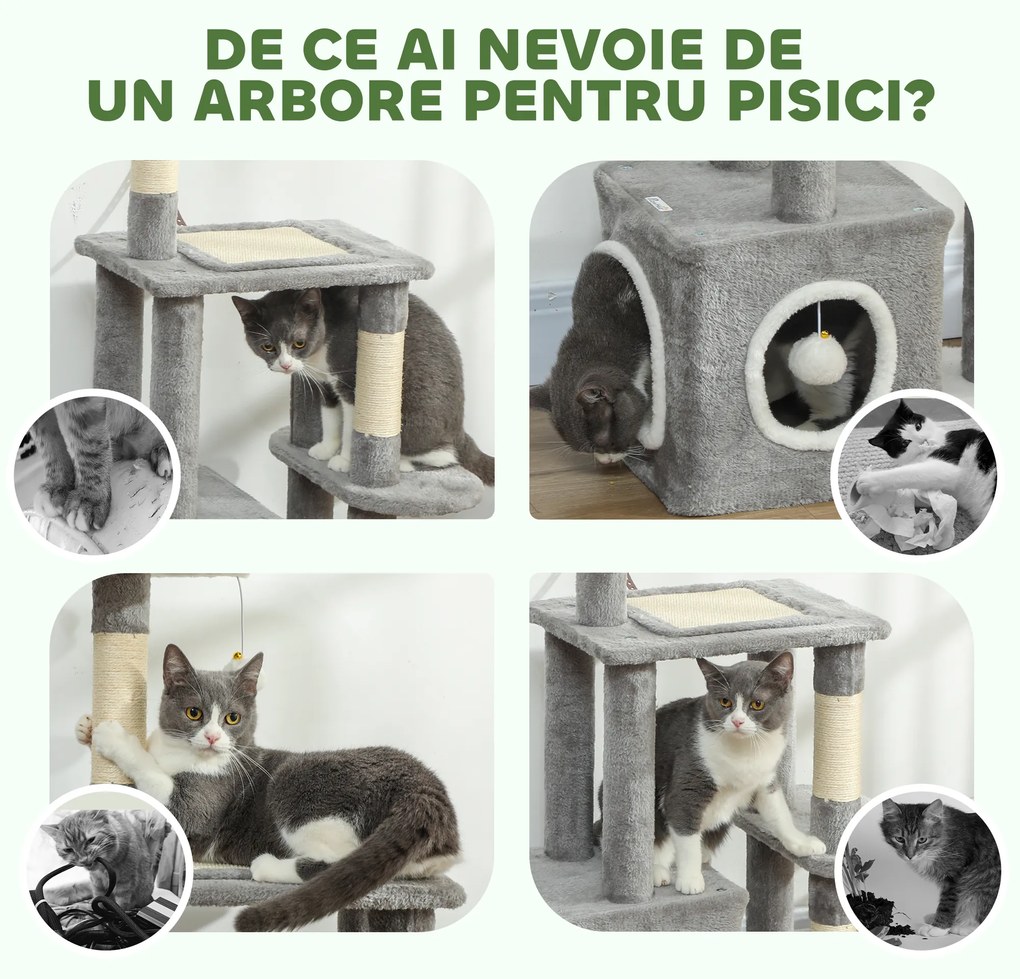 DE CE AI NEVOIE DE UN ARBORE PENTRU PISICI?