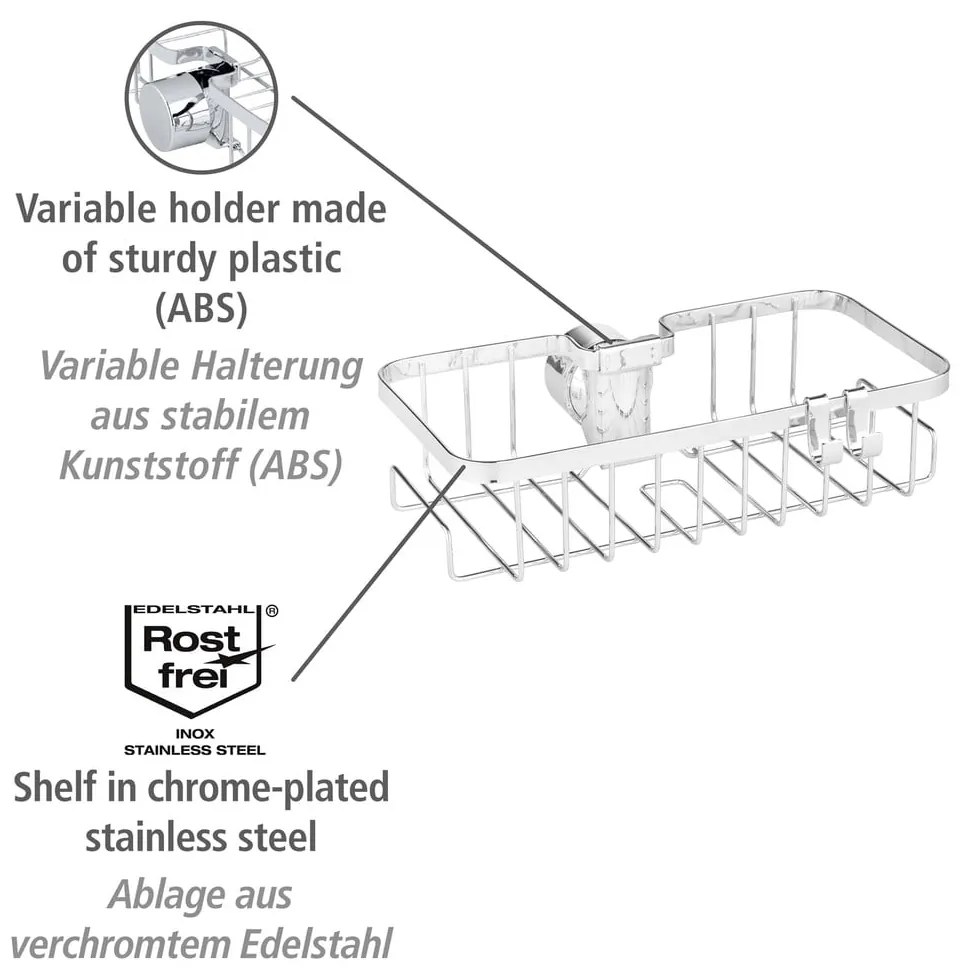 Variable holder made of sturdy plastic (ABS)

Variable Halterung aus stabilem Kunststoff (ABS)

EDELSTAHL ®
Rost frei
INOX
STAINLESS STEEL

Shelf in chrome-plated stainless steel

Ablage aus verchromtem Edelstahl