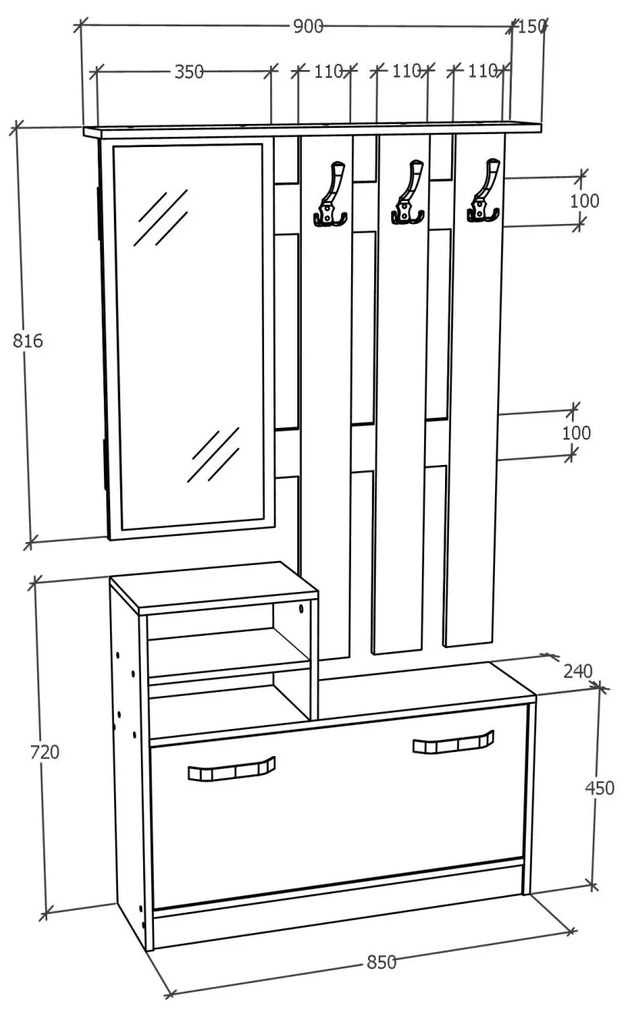 900
150
350
110
110
110
100
816
100
240
720
450
850