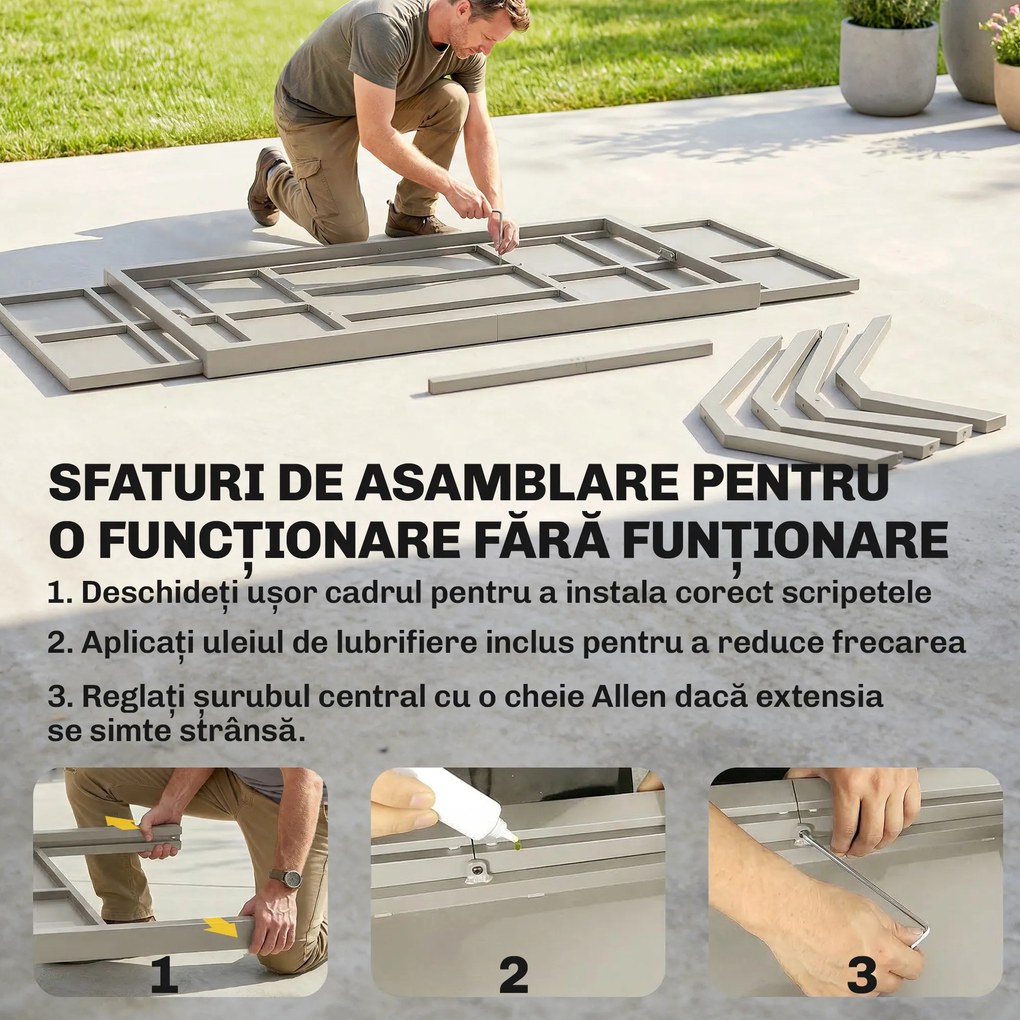 SFATURI DE ASAMBLARE PENTRU O FUNCȚIONARE FĂRĂ FUNȚIONARE

1. Deschideți ușor cadrul pentru a instala corect scripetele

2. Aplicați uleiul de lubrifiere inclus pentru a reduce frecarea

3. Reglați șurubul central cu o cheie Allen dacă extensia se simte strânsă.

1

2

3