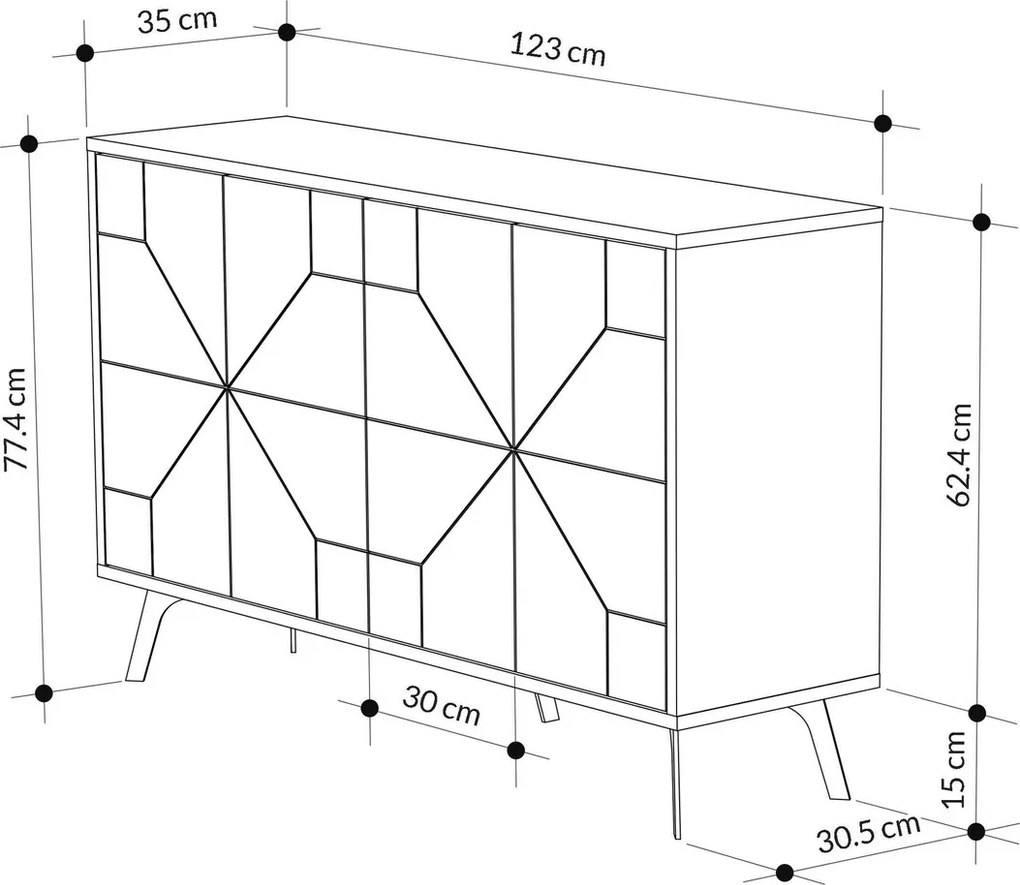 35 cm
123 cm
77.4 cm
62.4 cm
30 cm
15 cm
30.5 cm