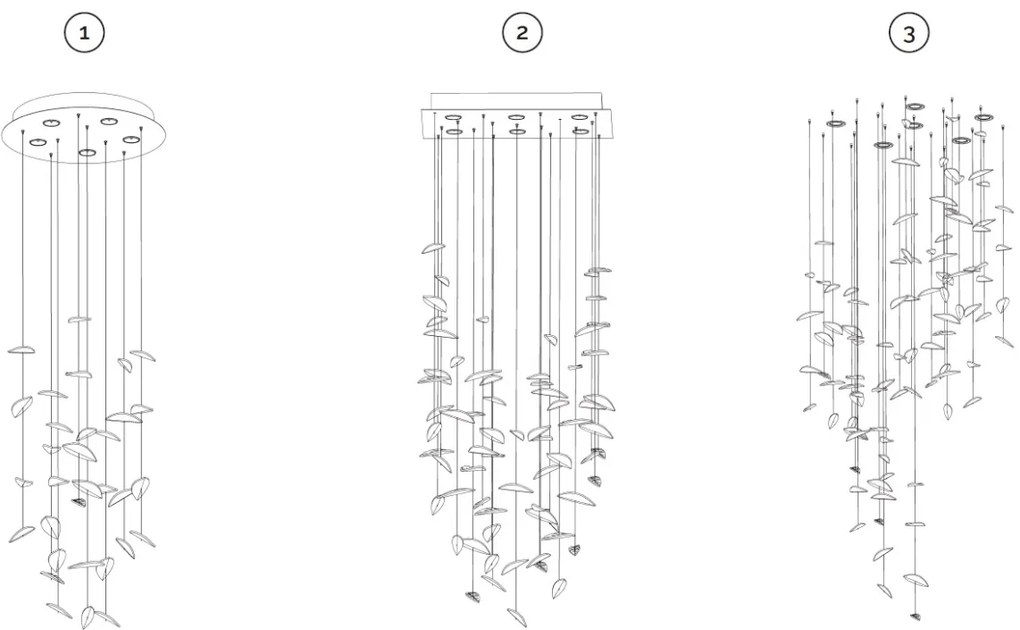 1

2

3