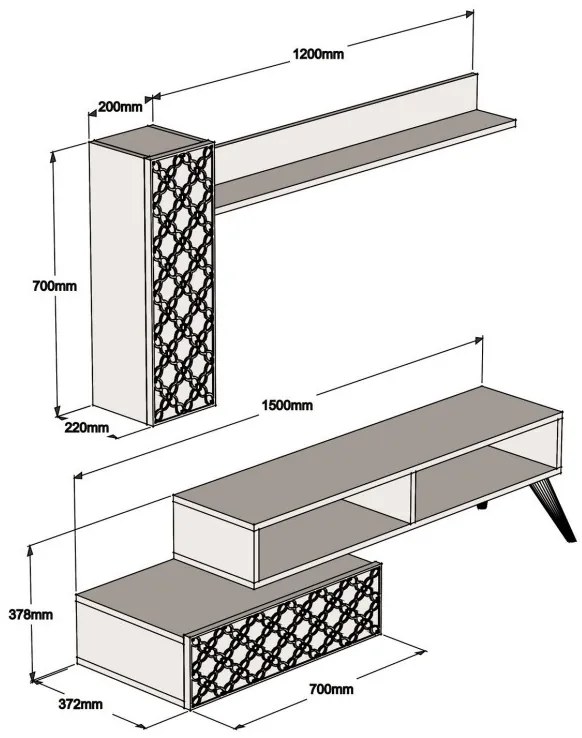 1200mm
200mm
700mm
220mm
1500mm
378mm
372mm
700mm