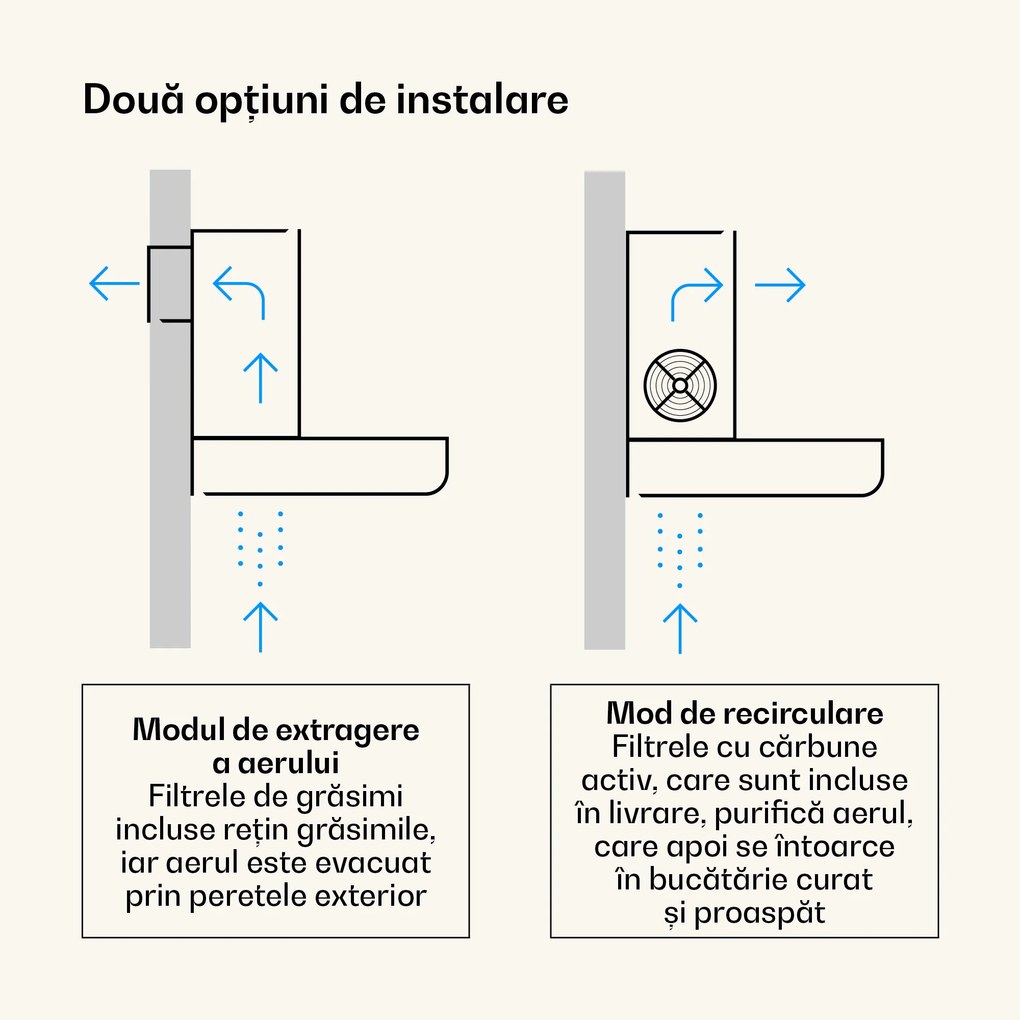 Două opțiuni de instalare

Modul de extragere a aerului
Filtrele de grăsimi incluse rețin grăsimile, iar aerul este evacuat prin peretele exterior

Mod de recirculare
Filtrele cu cărbune activ, care sunt incluse în livrare, purifică aerul, care apoi se întoarce în bucătărie curat și proaspăt