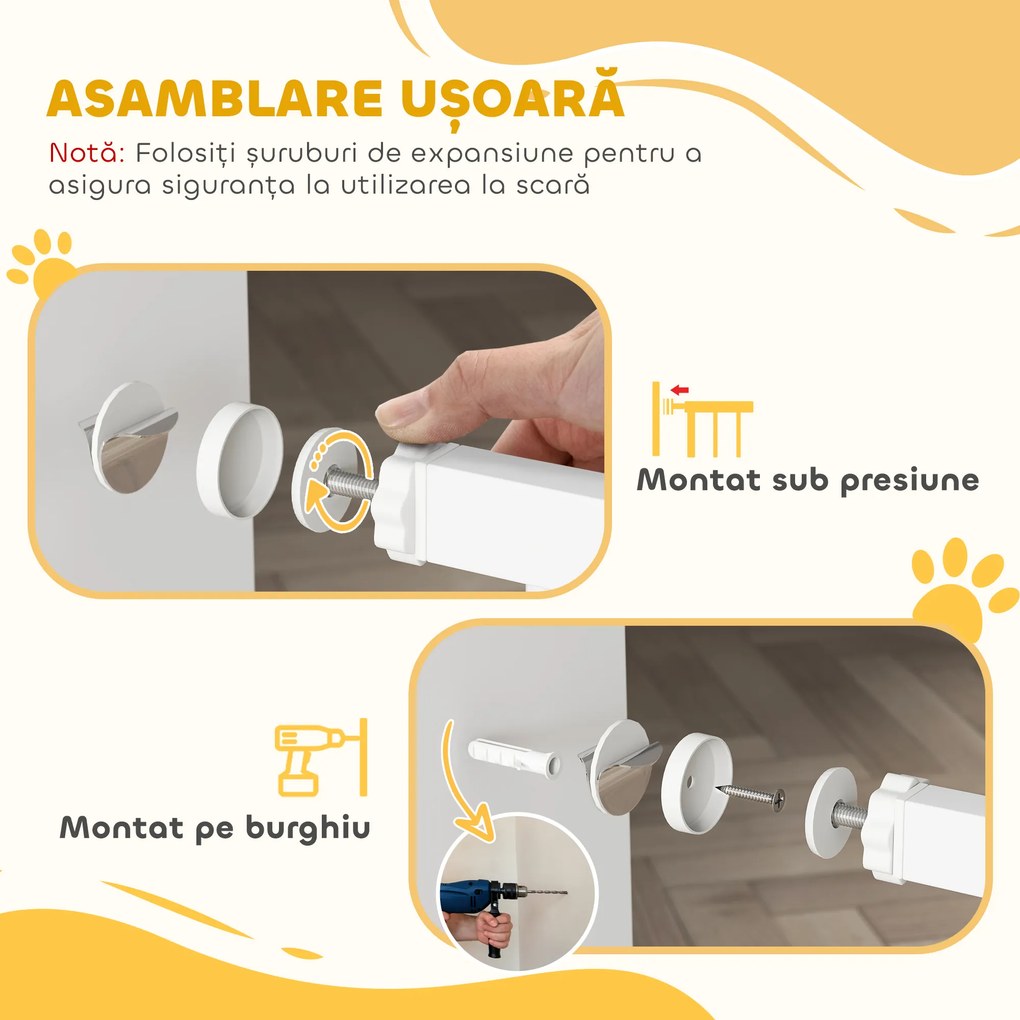 ASAMBLARE UȘOARĂ

Notă: Folosiți șuruburi de expansiune pentru a asigura siguranța la utilizarea la scară

Montat sub presiune

Montat pe burghiu