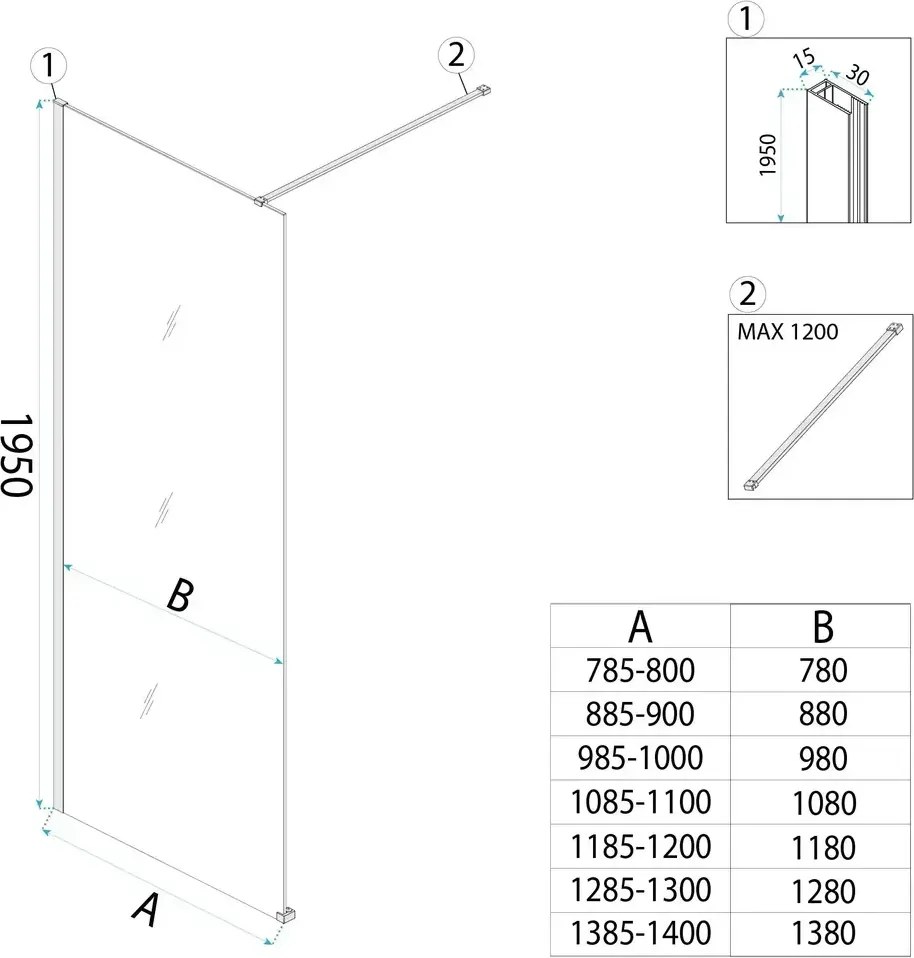 1

2

1950

B

A

1

15

30

1950

2

MAX 1200

| A | B |
|---|---|
| 785-800 | 780 |
| 885-900 | 880 |
| 985-1000 | 980 |
| 1085-1100 | 1080 |
| 1185-1200 | 1180 |
| 1285-1300 | 1280 |
| 1385-1400 | 1380 |