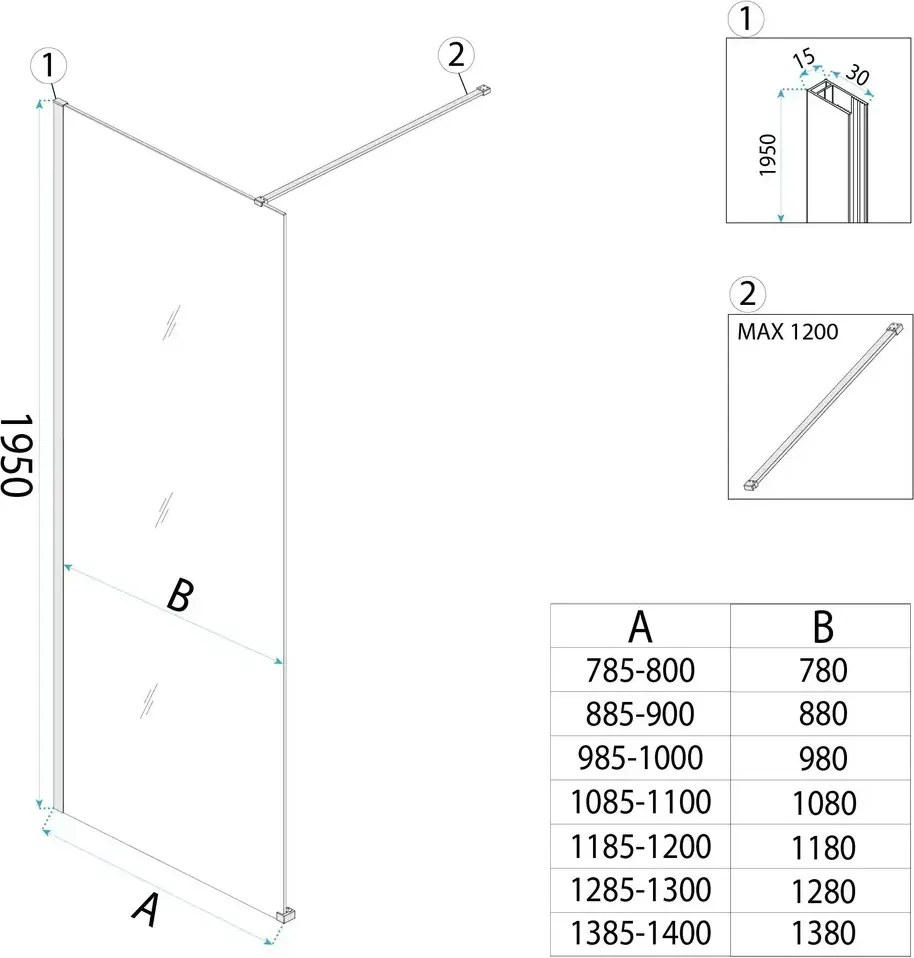 1

2

1950

B

A

1

15

30

1950

2

MAX 1200

| A | B |
|---|---|
| 785-800 | 780 |
| 885-900 | 880 |
| 985-1000 | 980 |
| 1085-1100 | 1080 |
| 1185-1200 | 1180 |
| 1285-1300 | 1280 |
| 1385-1400 | 1380 |