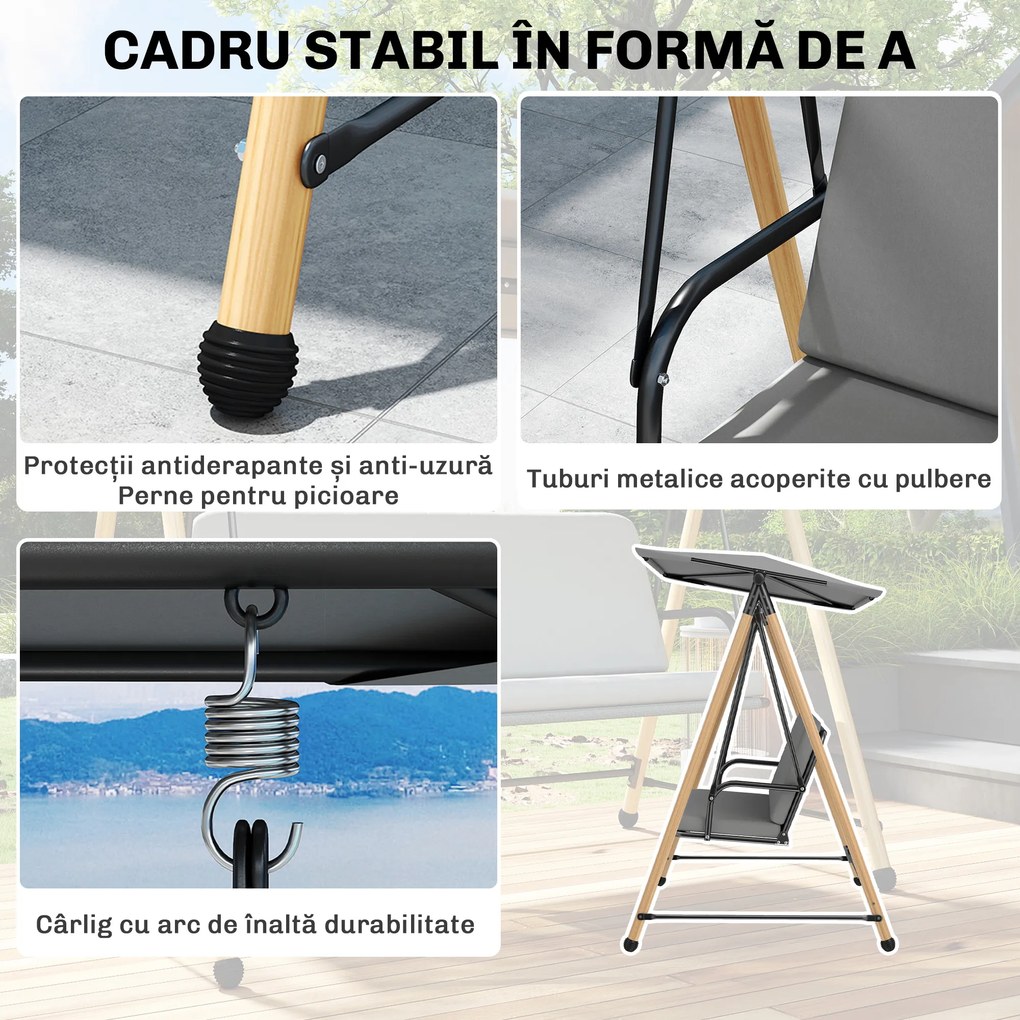 CADRU STABIL ÎN FORMĂ DE A

Protecții antiderapante și anti-uzură
Perne pentru picioare

Tuburi metalice acoperite cu pulbere

Cârlig cu arc de înaltă durabilitate