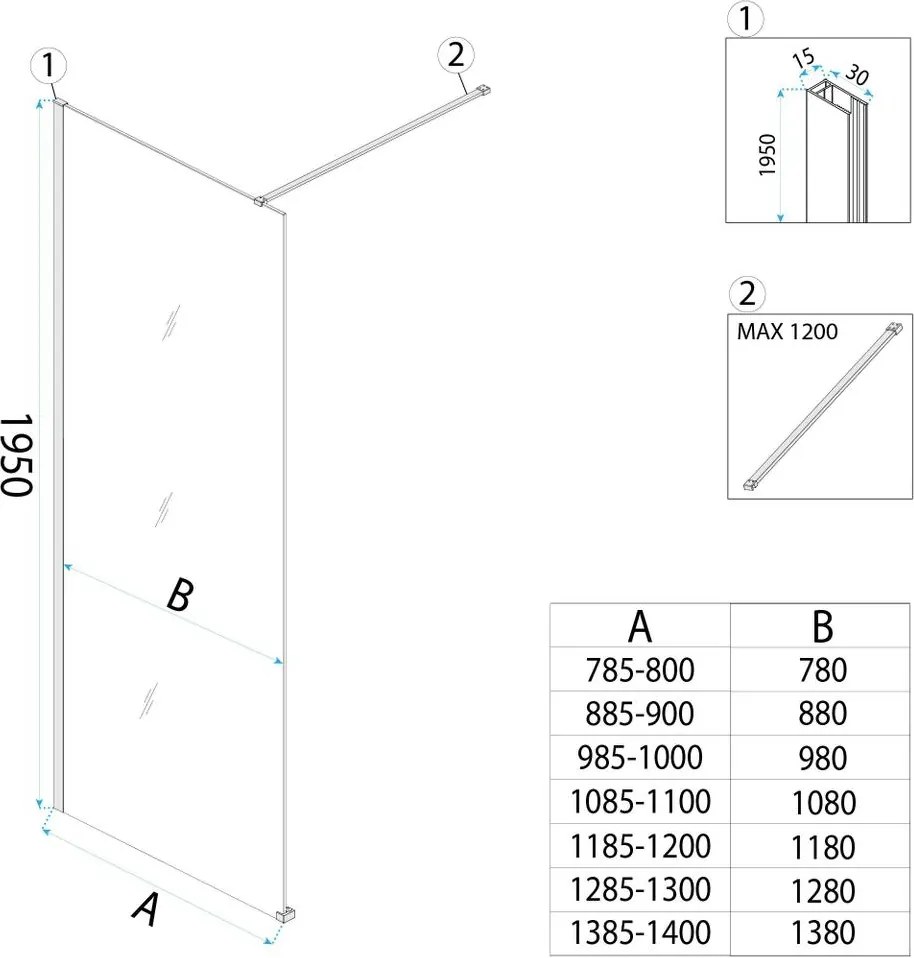 1

2

1950

B

A

1

15

30

1950

2

MAX 1200

| A | B |
|---|---|
| 785-800 | 780 |
| 885-900 | 880 |
| 985-1000 | 980 |
| 1085-1100 | 1080 |
| 1185-1200 | 1180 |
| 1285-1300 | 1280 |
| 1385-1400 | 1380 |