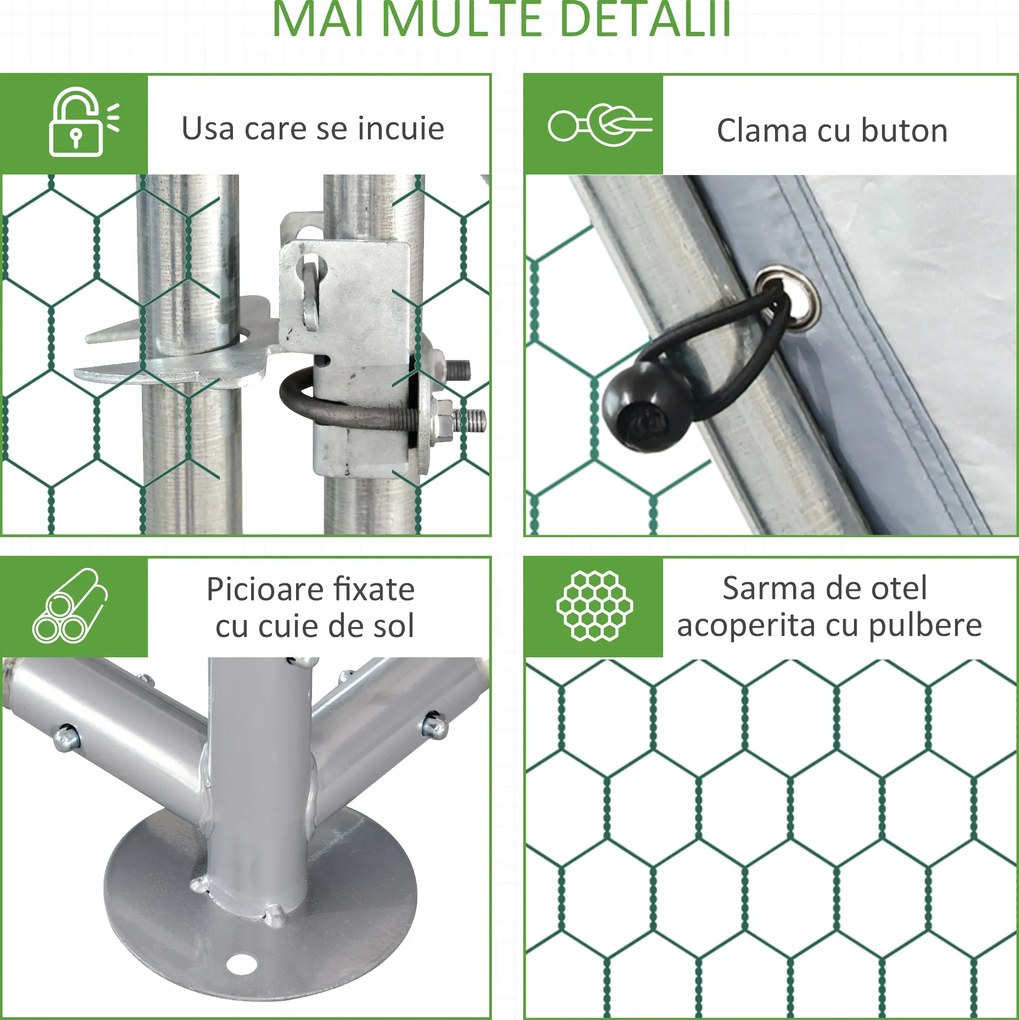 MAI MULTE DETALII

Usa care se incuie

Clama cu buton

Picioare fixate cu cuie de sol

Sarma de otel acoperita cu pulbere