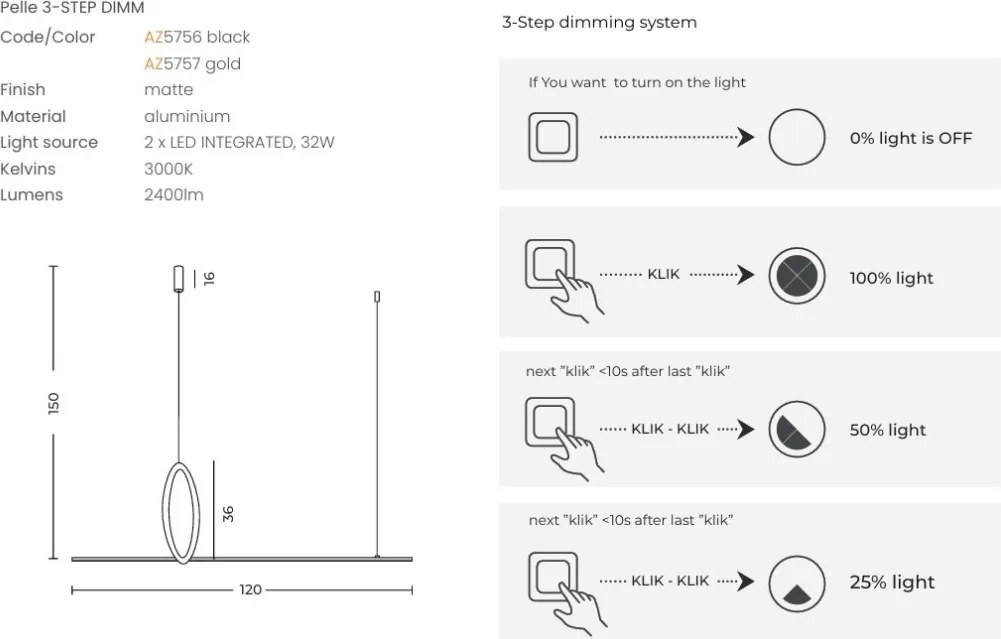 Pelle 3-STEP DIMM

| | |
|---|---|
| Code/Color | AZ5756 black |
| | AZ5757 gold |
| Finish | matte |
| Material | aluminium |
| Light source | 2 x LED INTEGRATED, 32W |
| Kelvins | 3000K |
| Lumens | 2400lm |

16

150

36

120

3-Step dimming system

If You want to turn on the light

0% light is OFF

KLIK

100% light

next "klik" <10s after last "klik"

KLIK - KLIK

50% light

next "klik" <10s after last "klik"

KLIK - KLIK

25% light