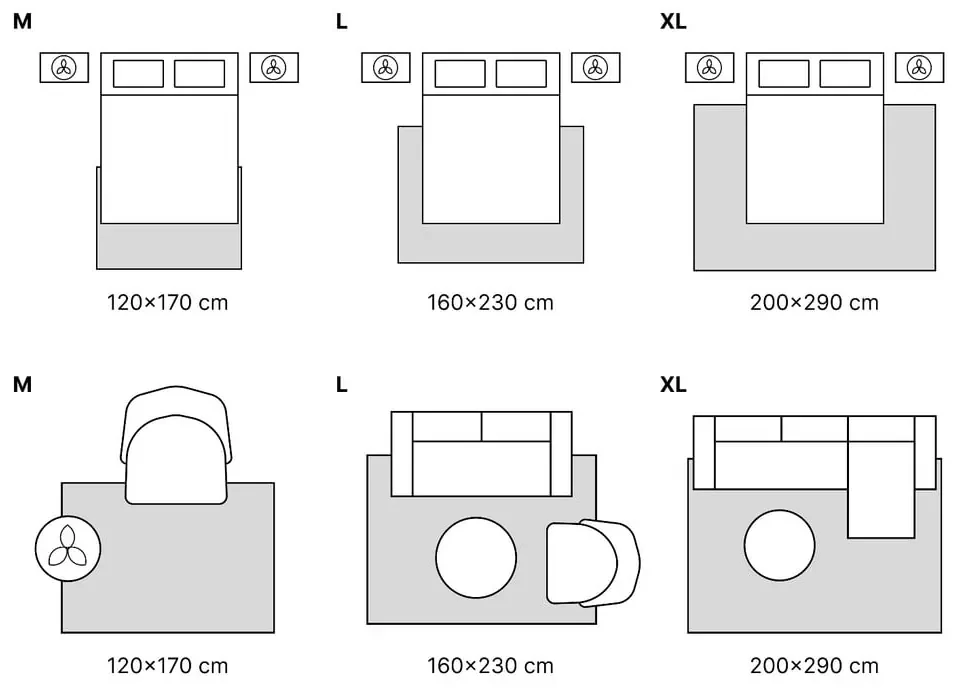 M

120×170 cm

L

160×230 cm

XL

200×290 cm

M

120×170 cm

L

160×230 cm

XL

200×290 cm