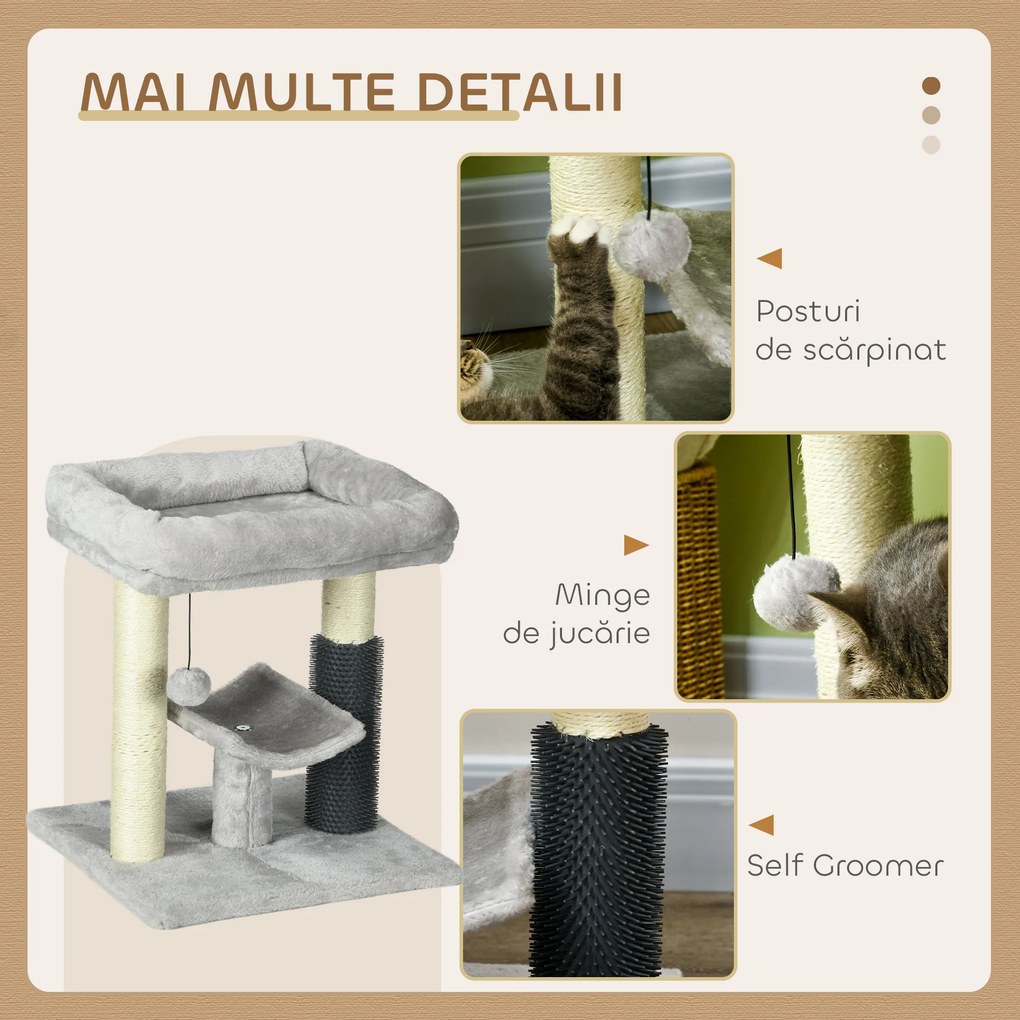 MAI MULTE DETALII

Posturi de scărpinat

Minge de jucărie

Self Groomer