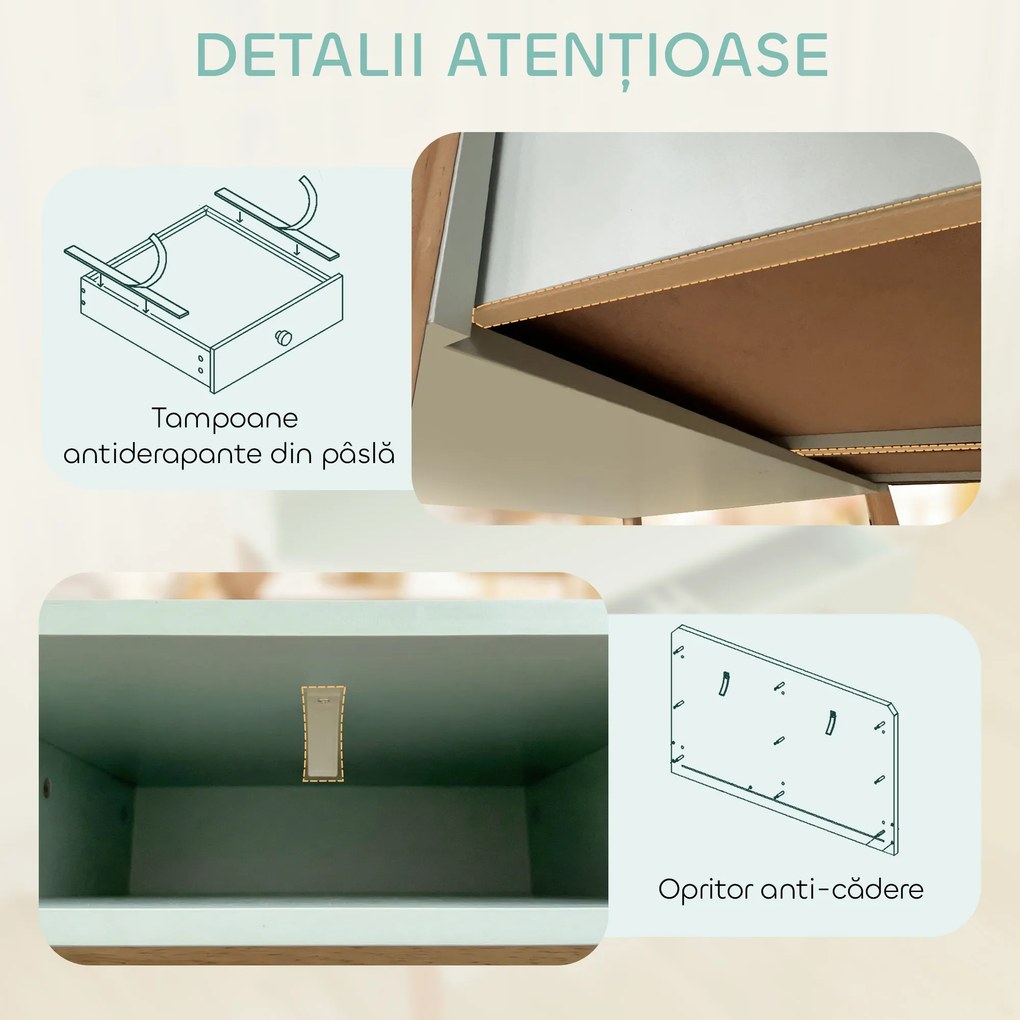 DETALII ATENȚIOASE

Tampoane antiderapante din pâslă

Opritor anti-cădere