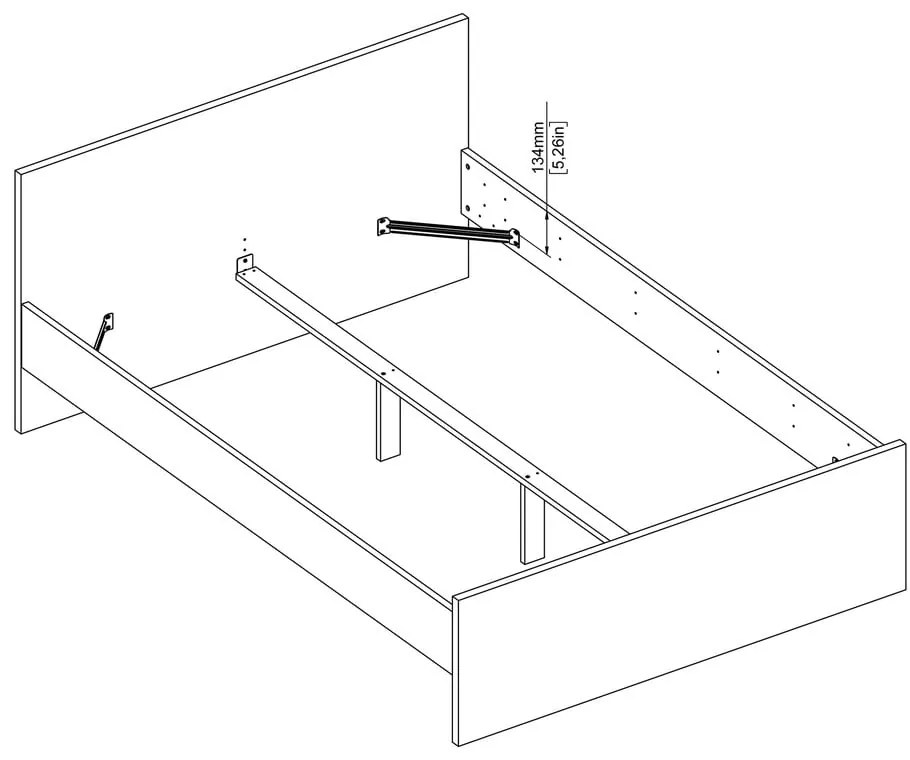 134mm
[5,26in]