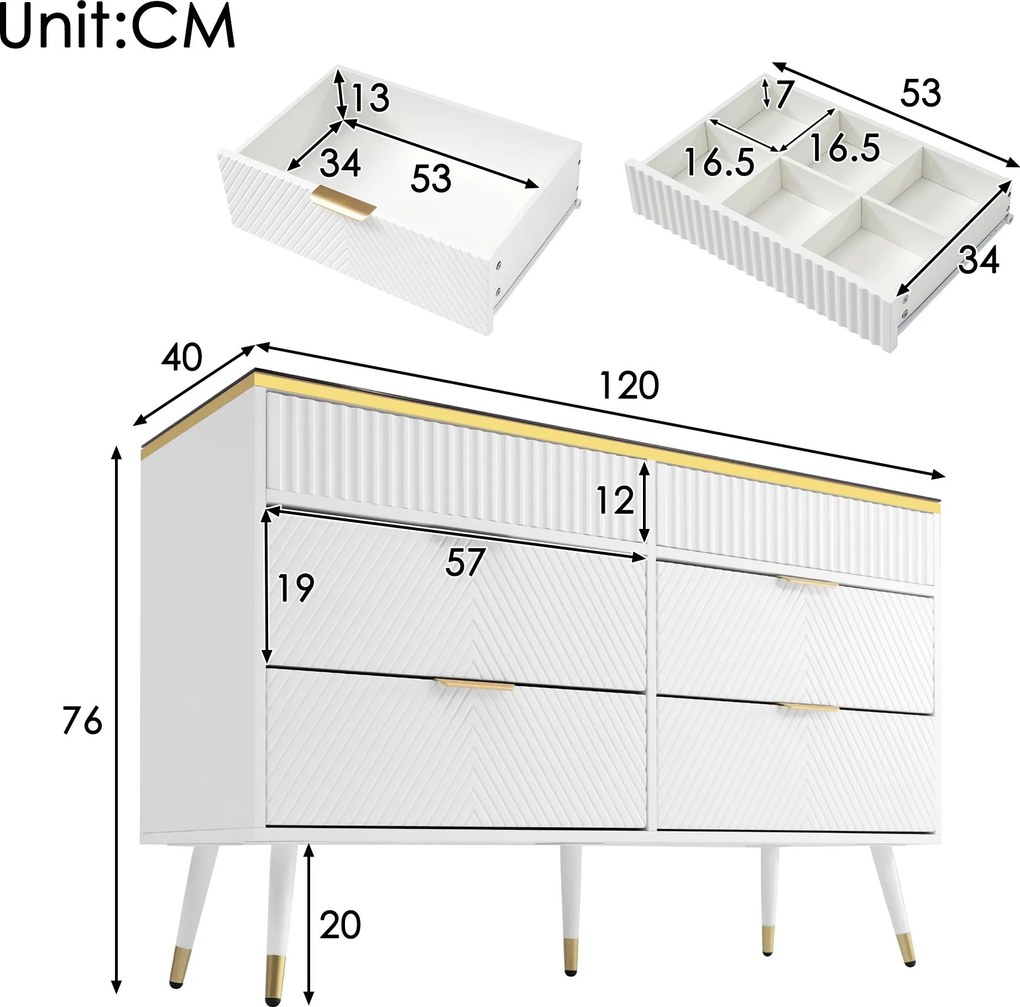 Unit:CM

13
34
53

7
53
16.5
16.5
34

40
120
12
57
19
76
20