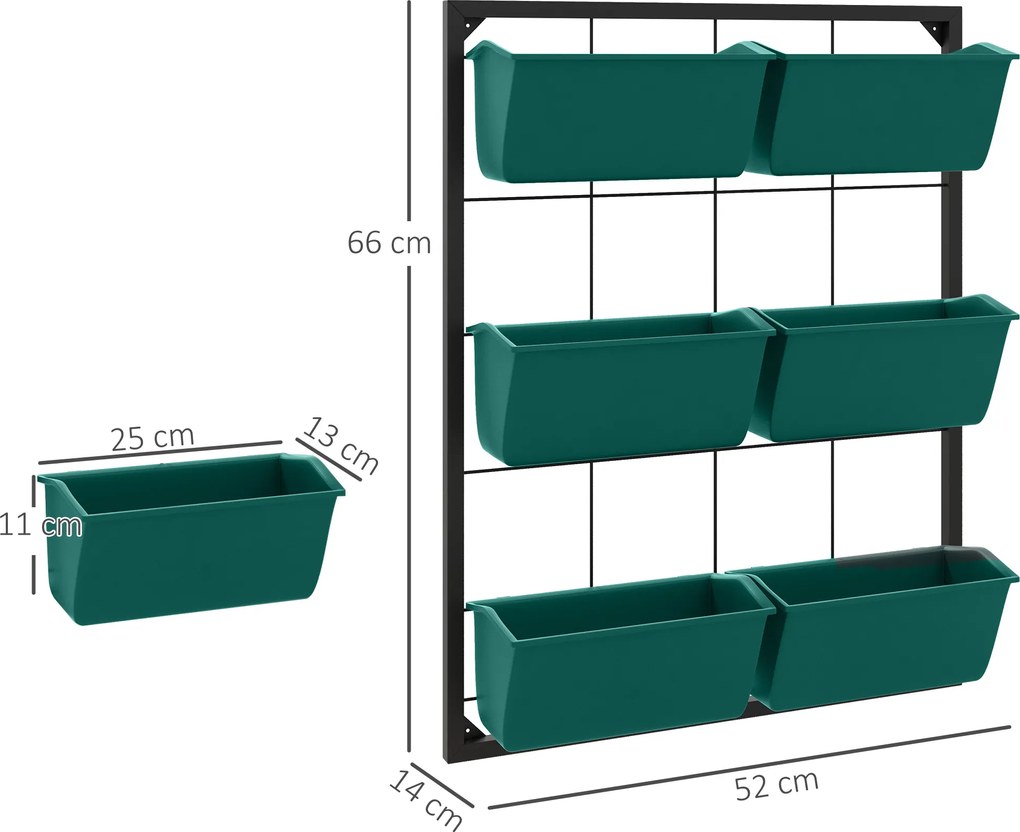 66 cm
25 cm
13 cm
11 cm
14 cm
52 cm