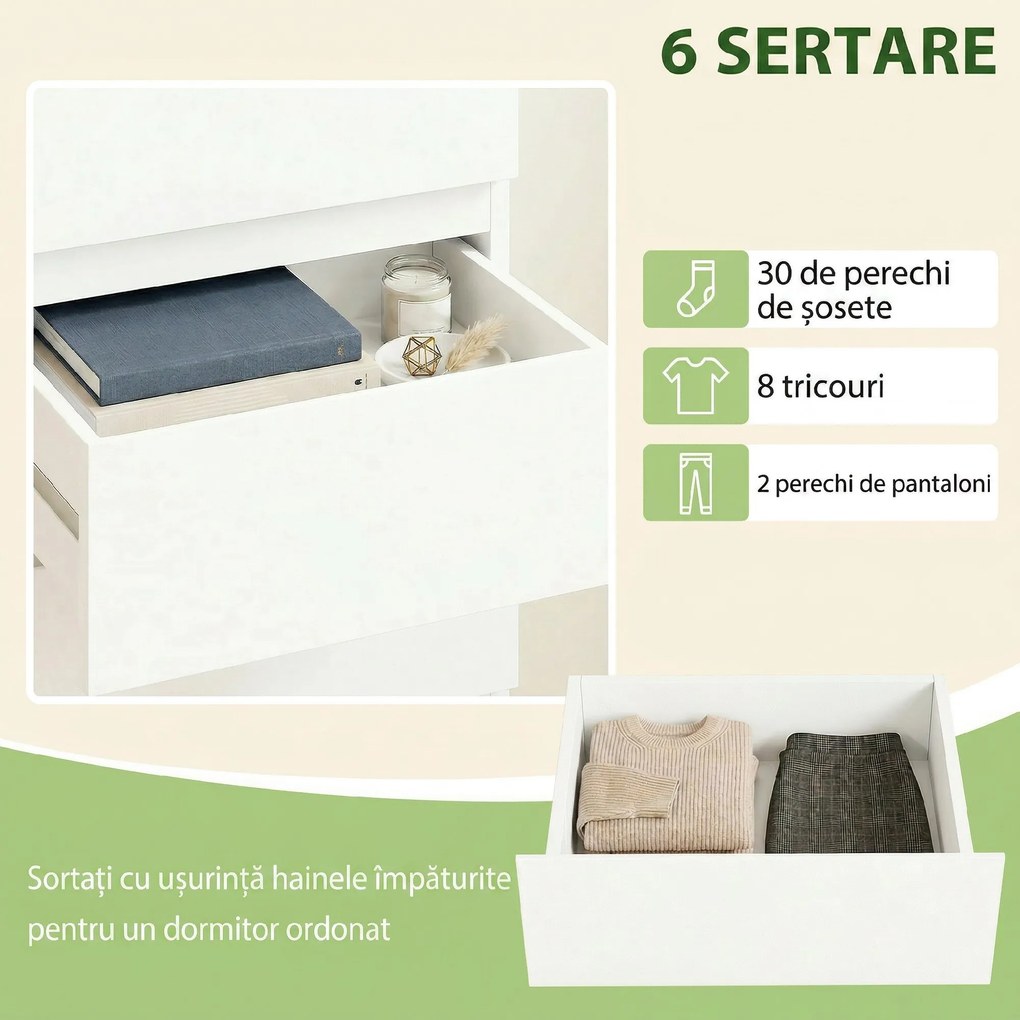 6 SERTARE

30 de perechi de șosete

8 tricouri

2 perechi de pantaloni

Sortați cu ușurință hainele împăturite pentru un dormitor ordonat