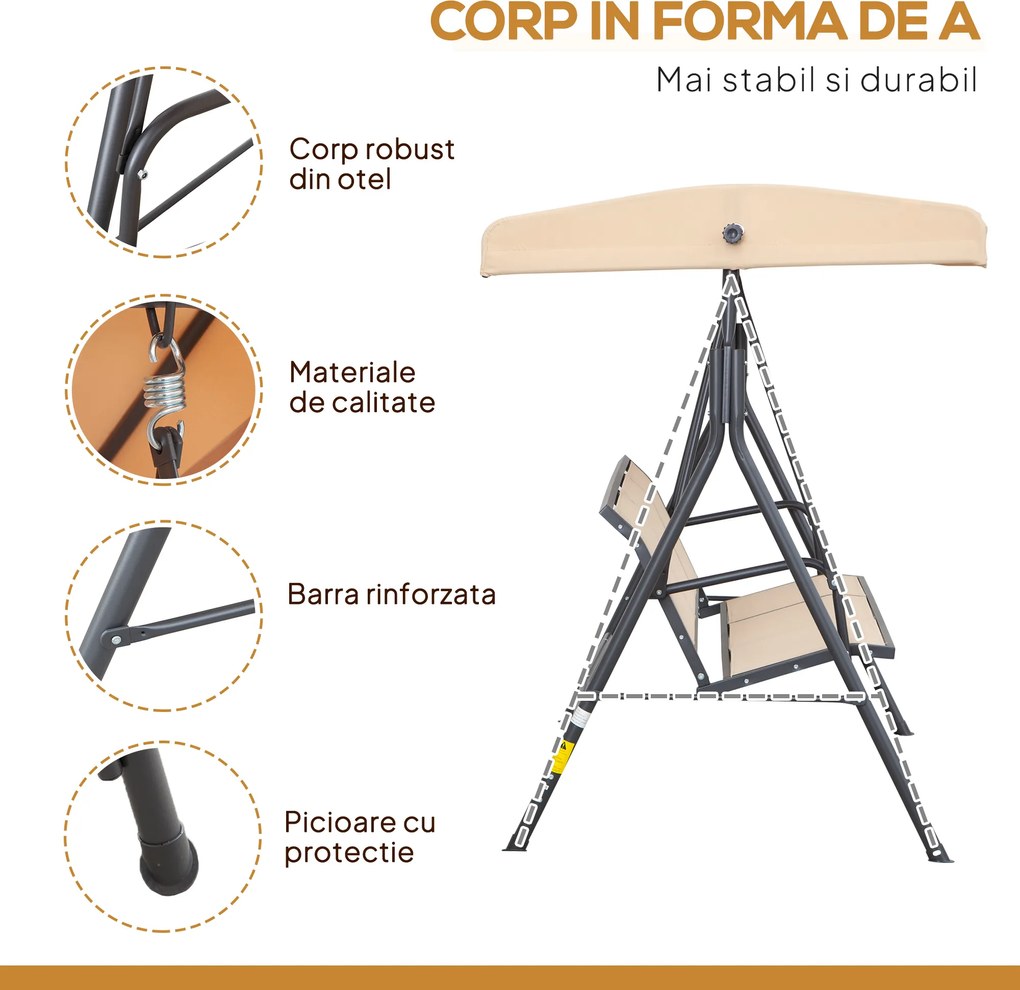 CORP IN FORMA DE A

Mai stabil si durabil

Corp robust din otel

Materiale de calitate

Barra rinforzata

Picioare cu protectie