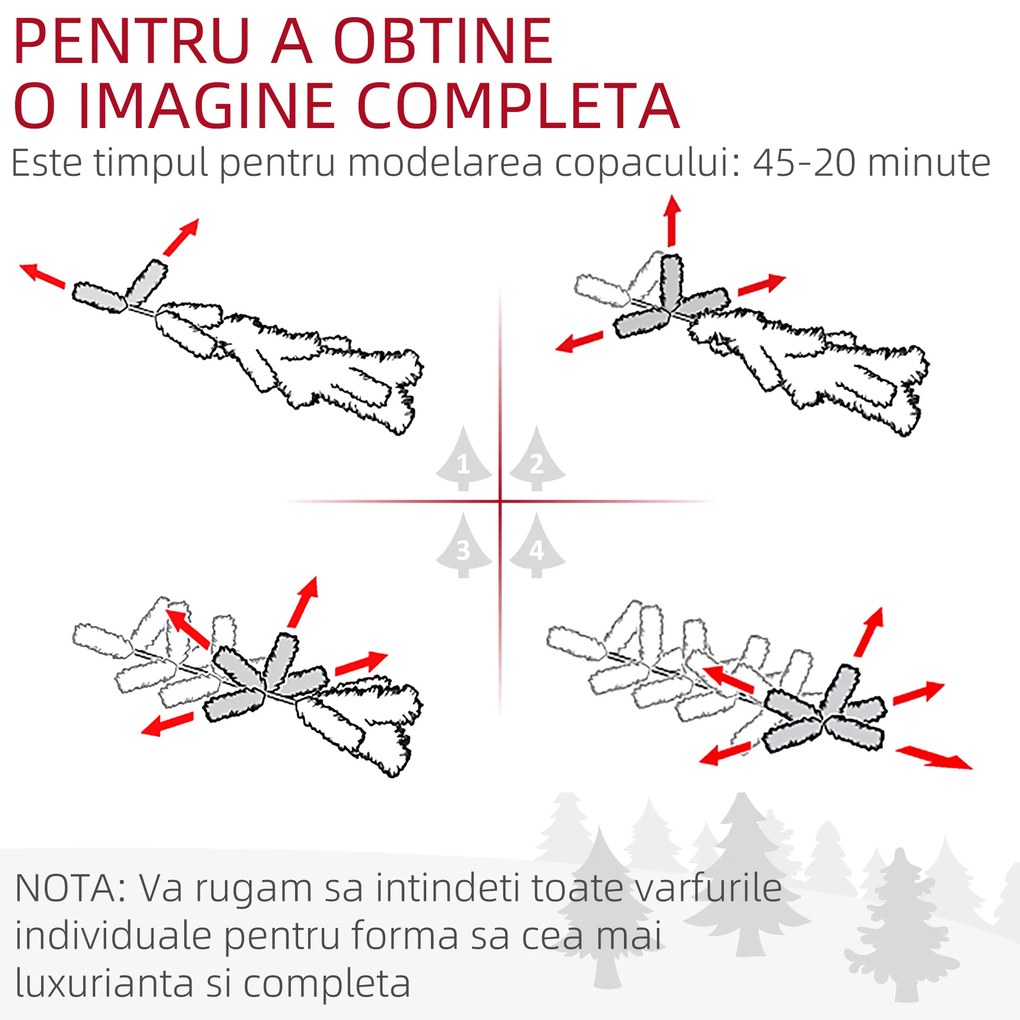 PENTRU A OBTINE O IMAGINE COMPLETA

Este timpul pentru modelarea copacului: 45-20 minute

1

2

3

4

NOTA: Va rugam sa intindeti toate varfurile individuale pentru forma sa cea mai luxurianta si completa