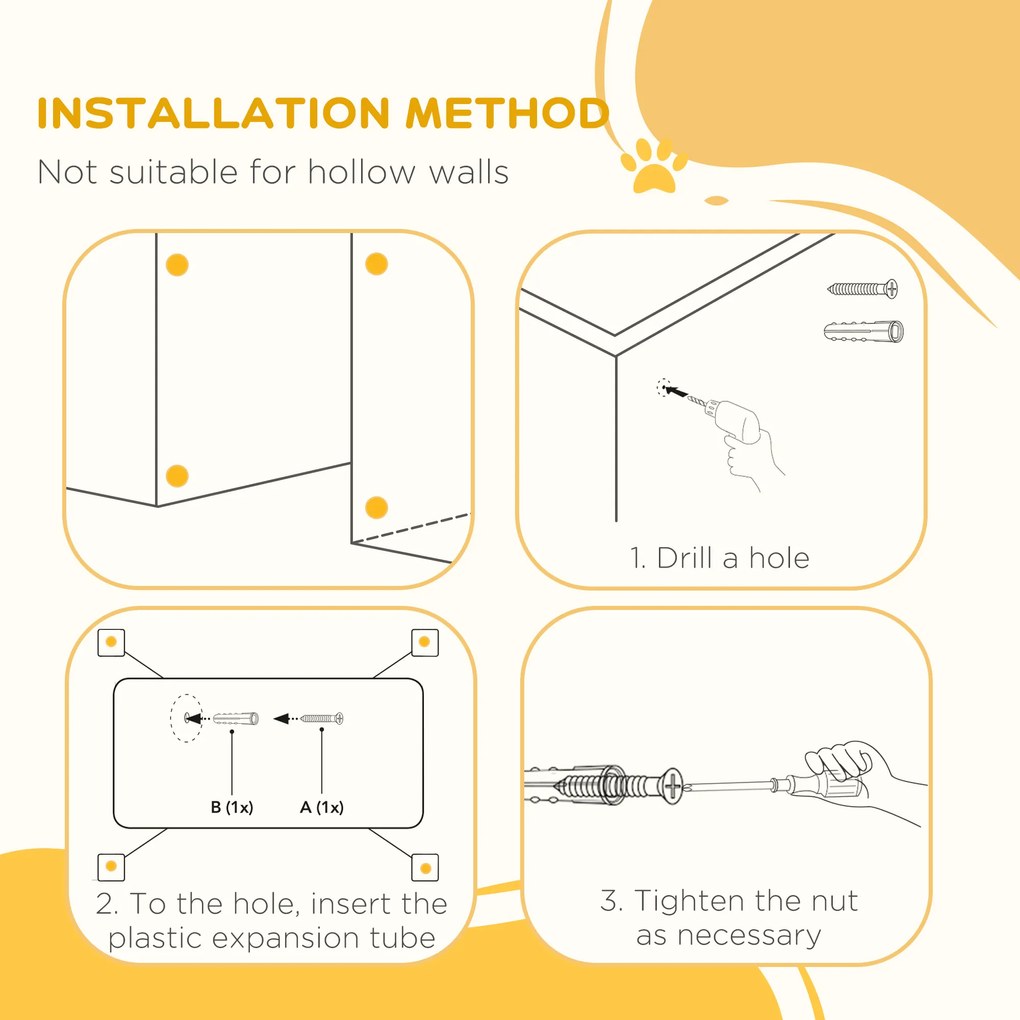 INSTALLATION METHOD

Not suitable for hollow walls

1. Drill a hole

B (1x)

A (1x)

2. To the hole, insert the plastic expansion tube

3. Tighten the nut as necessary