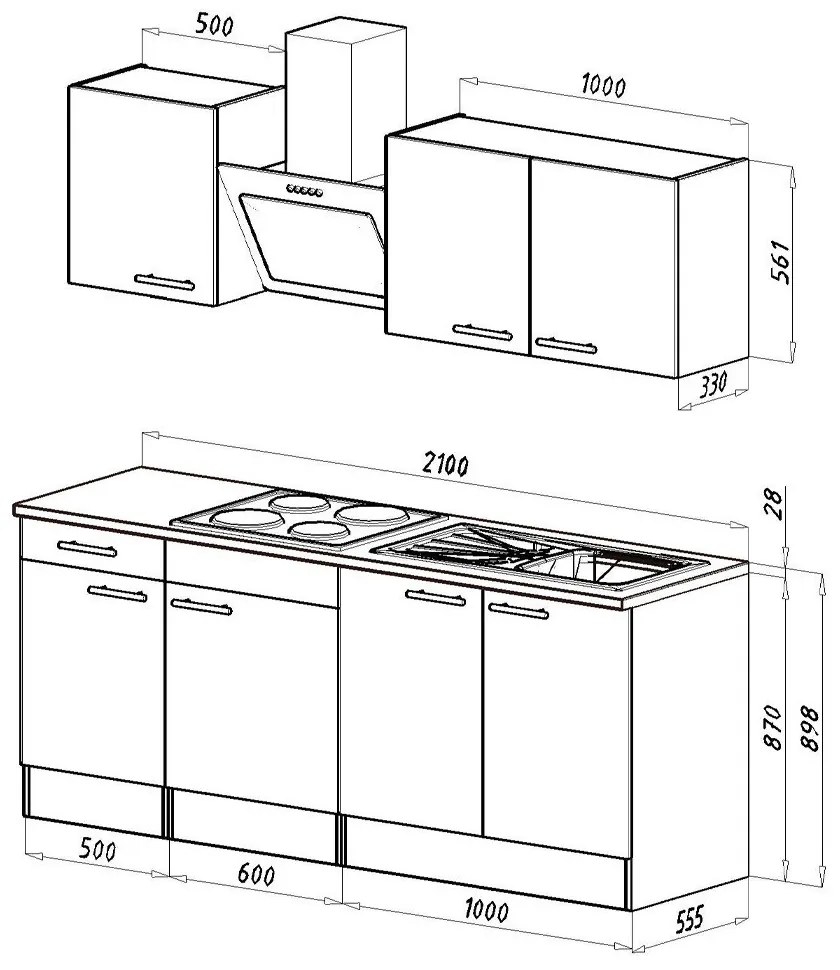 500
1000
561
330
2100
28
870
898
500
600
1000
555