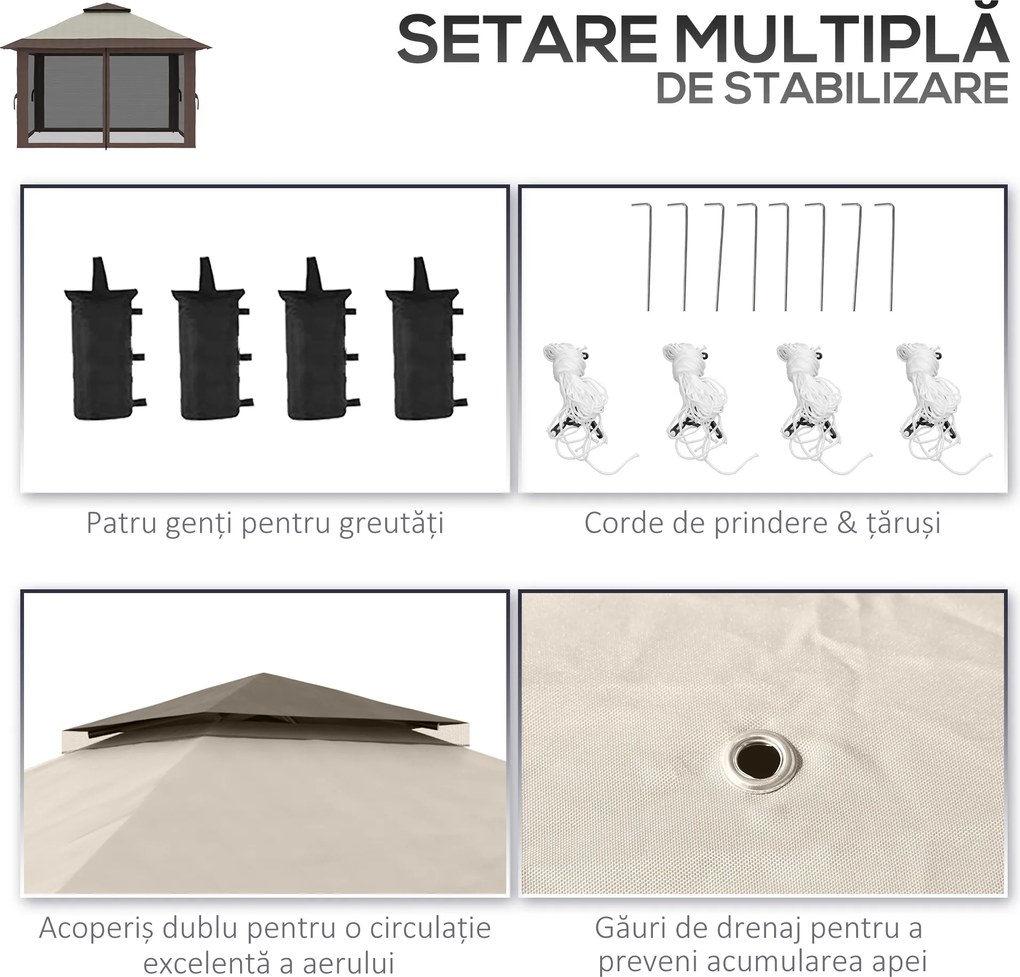 SETARE MULTIPLĂ
DE STABILIZARE

Patru genți pentru greutăți

Corde de prindere & țăruși

Acoperiș dublu pentru o circulație excelentă a aerului

Găuri de drenaj pentru a preveni acumularea apei