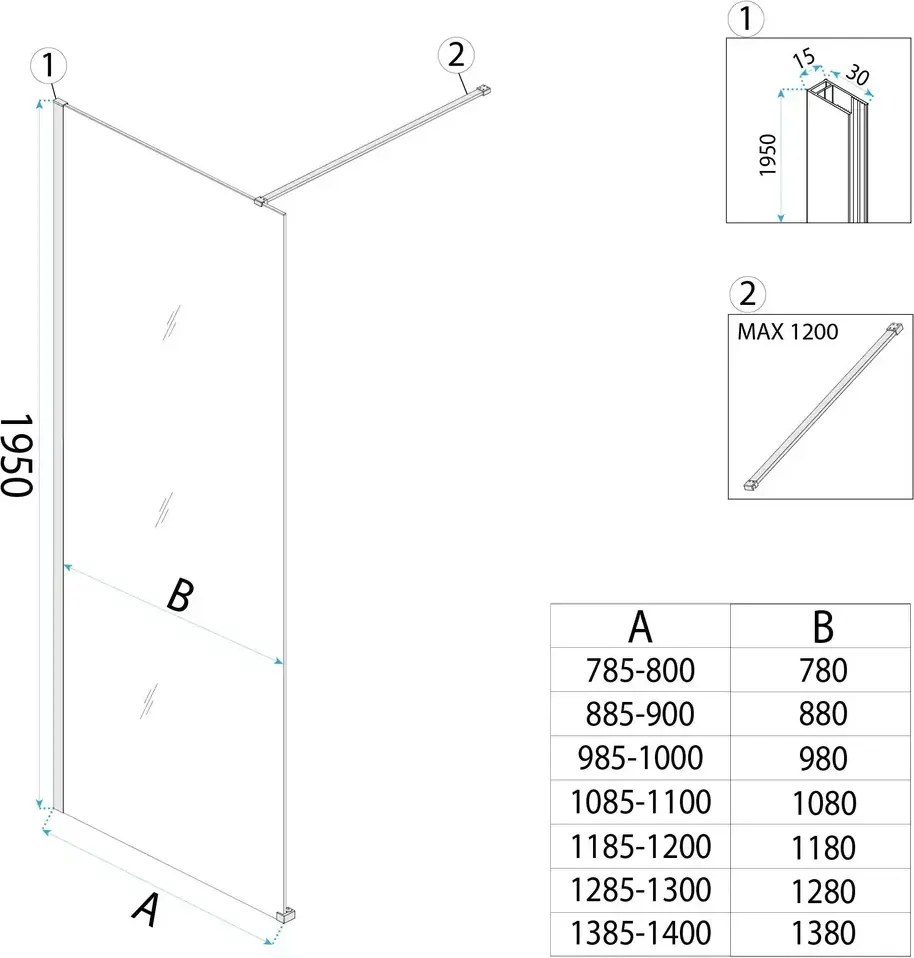 1

2

1950

B

A

1

15

30

1950

2

MAX 1200

| A | B |
|---|---|
| 785-800 | 780 |
| 885-900 | 880 |
| 985-1000 | 980 |
| 1085-1100 | 1080 |
| 1185-1200 | 1180 |
| 1285-1300 | 1280 |
| 1385-1400 | 1380 |